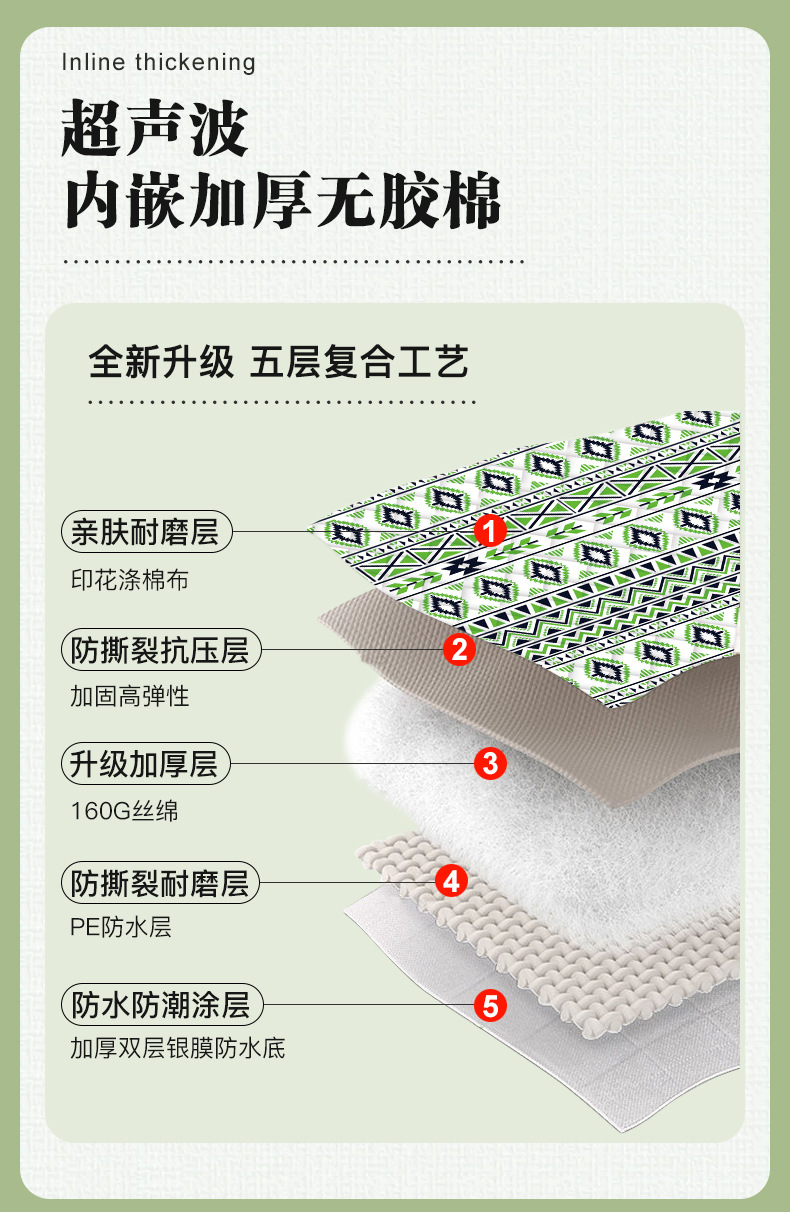 Inline thickening

超声波
内嵌加厚无胶棉

全新升级 五层复合工艺

亲肤耐磨层
印花涤棉布

1

防撕裂抗压层
加固高弹性

2

升级加厚层
160G丝绵

3

防撕裂耐磨层
PE防水层

4

防水防潮涂层
加厚双层银膜防水底

5