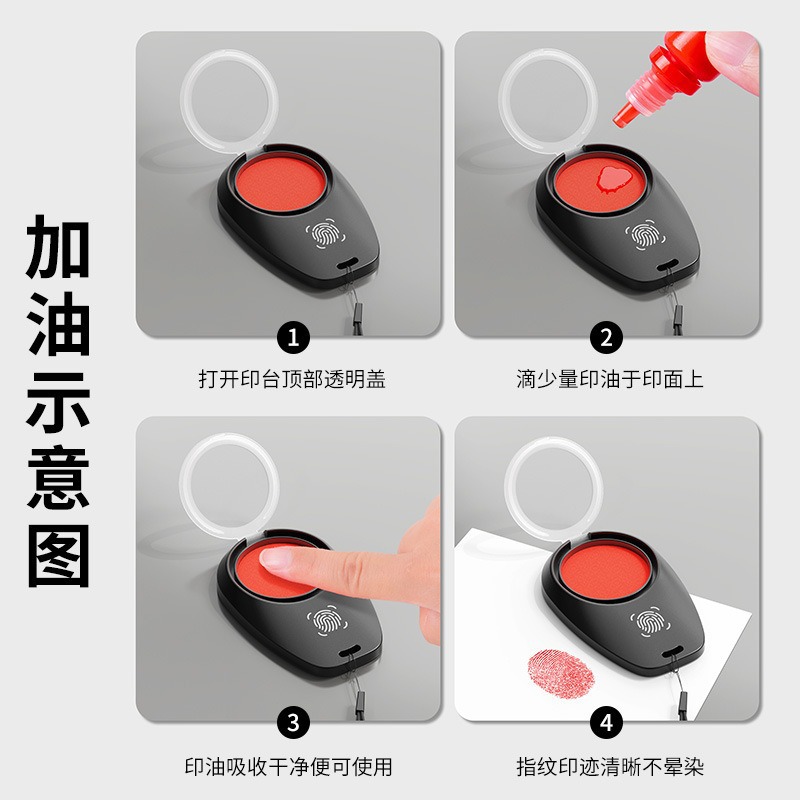 加油示意图

1
打开印台顶部透明盖

2
滴少量印油于印面上

3
印油吸收干净便可使用

4
指纹印迹清晰不晕染