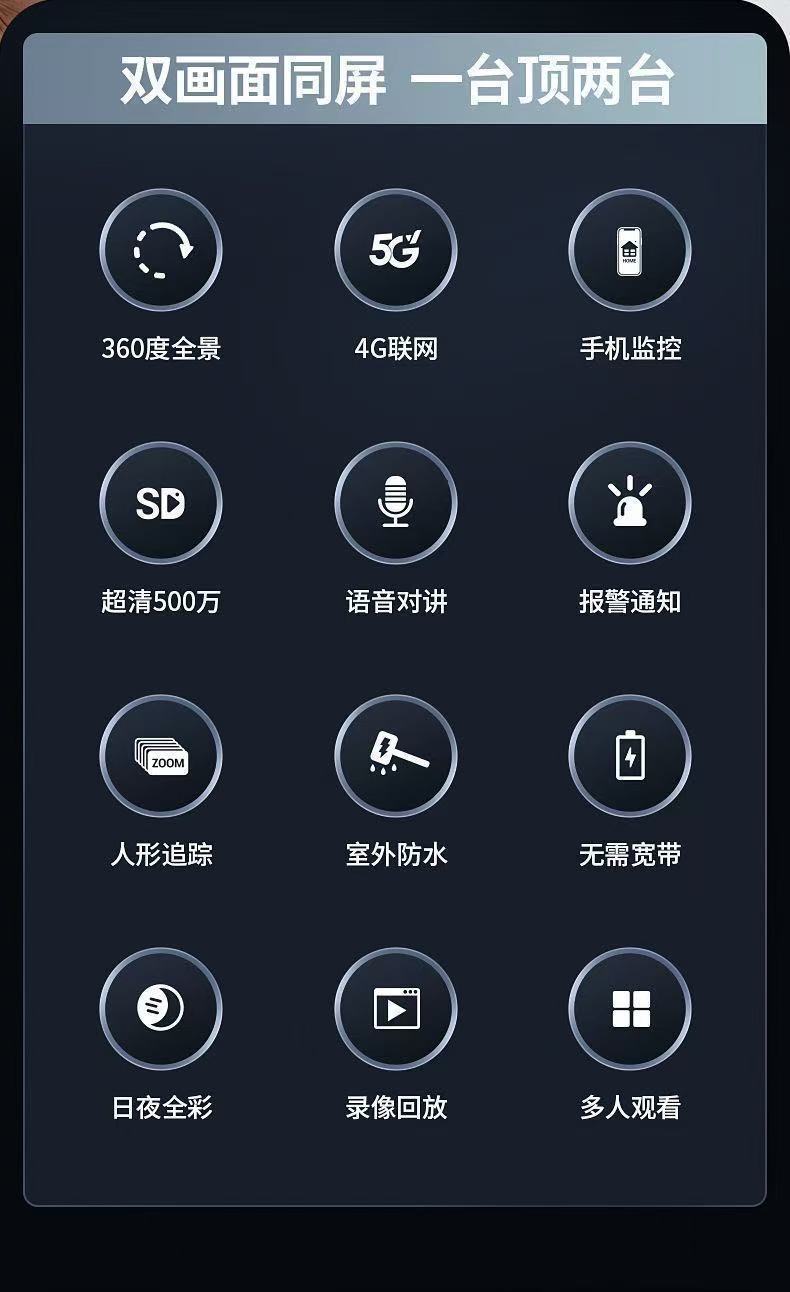 双画面同屏 一台顶两台

5G

360度全景

4G联网

手机监控

SD

超清500万

语音对讲

报警通知

ZOOM

人形追踪

室外防水

无需宽带

日夜全彩

录像回放

多人观看