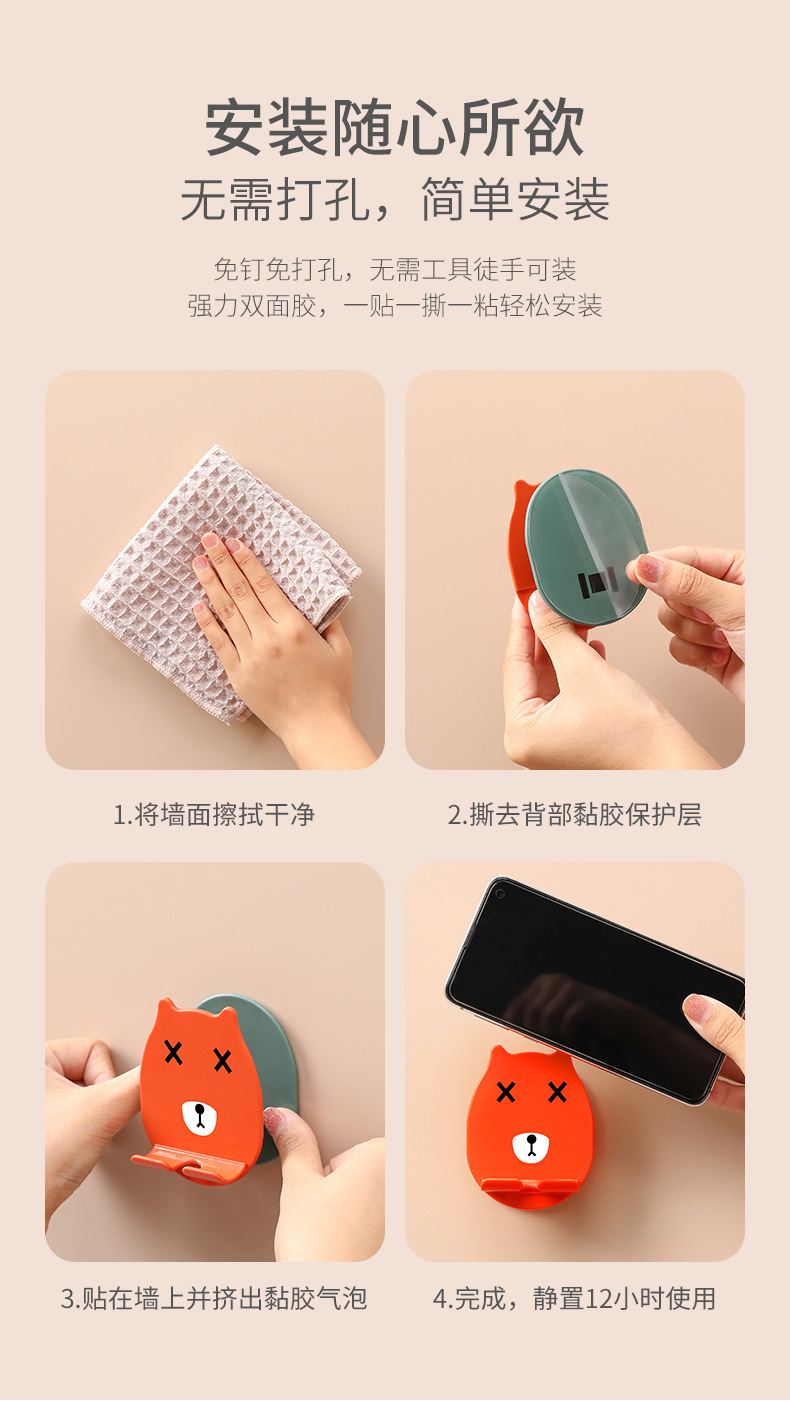 安装随心所欲
无需打孔，简单安装

免钉免打孔，无需工具徒手可装
强力双面胶，一贴一撕一粘轻松安装

1.将墙面擦拭干净

2.撕去背部黏胶保护层

3.贴在墙上并挤出黏胶气泡

4.完成，静置12小时使用