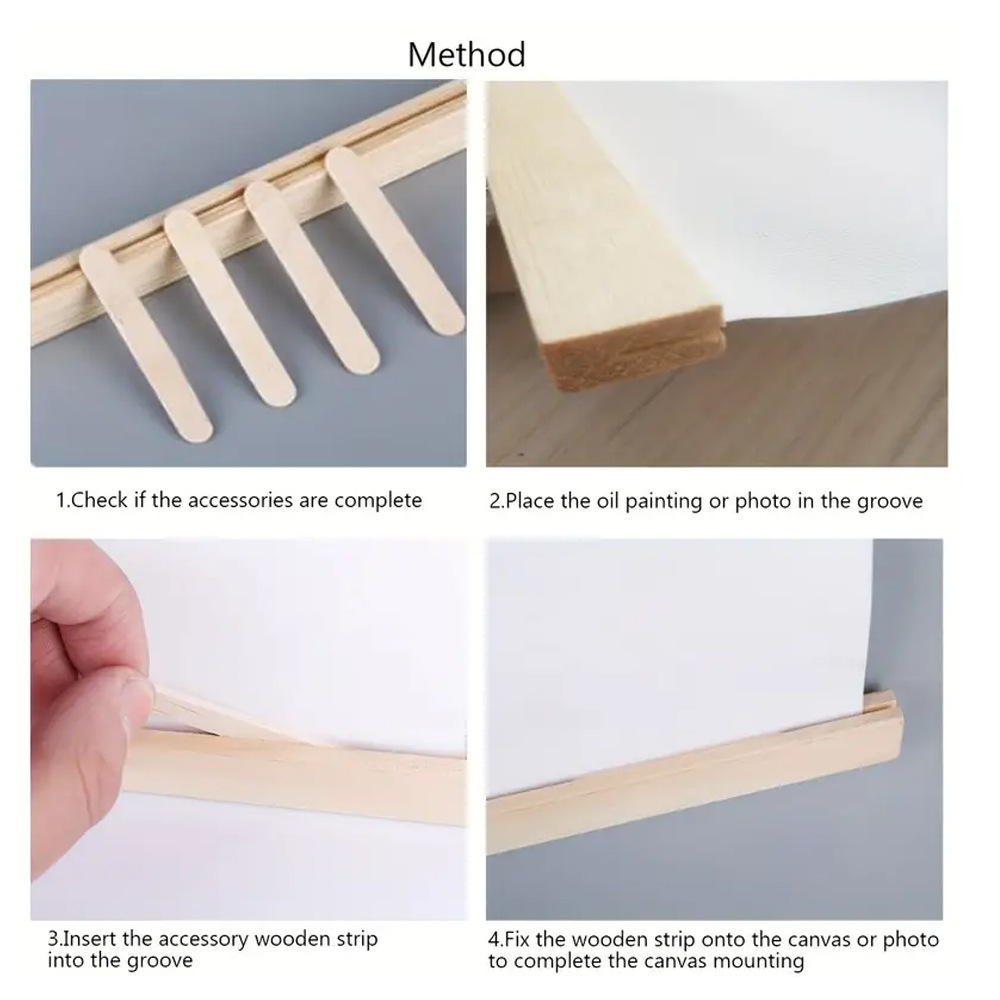 Method

1.Check if the accessories are complete

2.Place the oil painting or photo in the groove

3.Insert the accessory wooden strip into the groove

4.Fix the wooden strip onto the canvas or photo to complete the canvas mounting