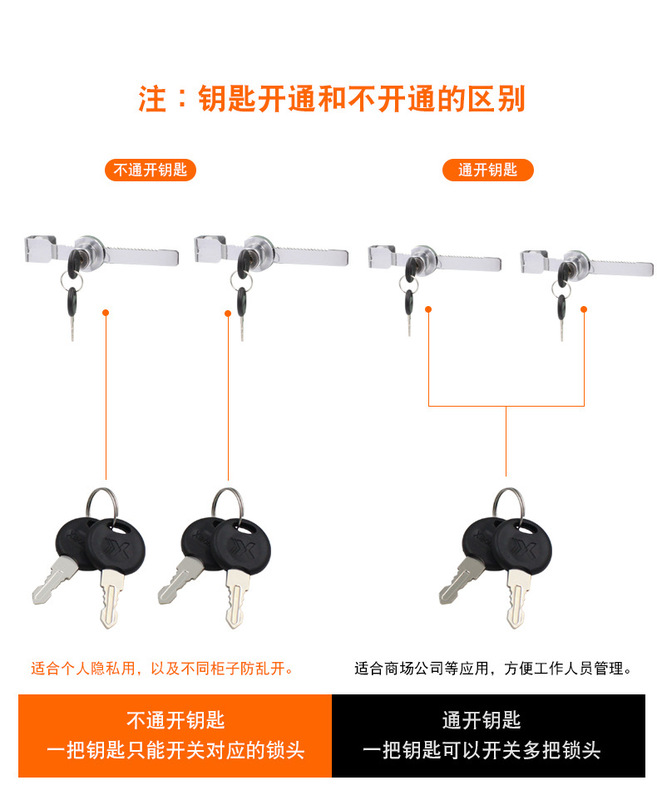 注：钥匙开通和不开通的区别

不通开钥匙

通开钥匙

适合个人隐私用，以及不同柜子防乱开。

适合商场公司等应用，方便工作人员管理。

不通开钥匙
一把钥匙只能开关对应的锁头

通开钥匙
一把钥匙可以开关多把锁头