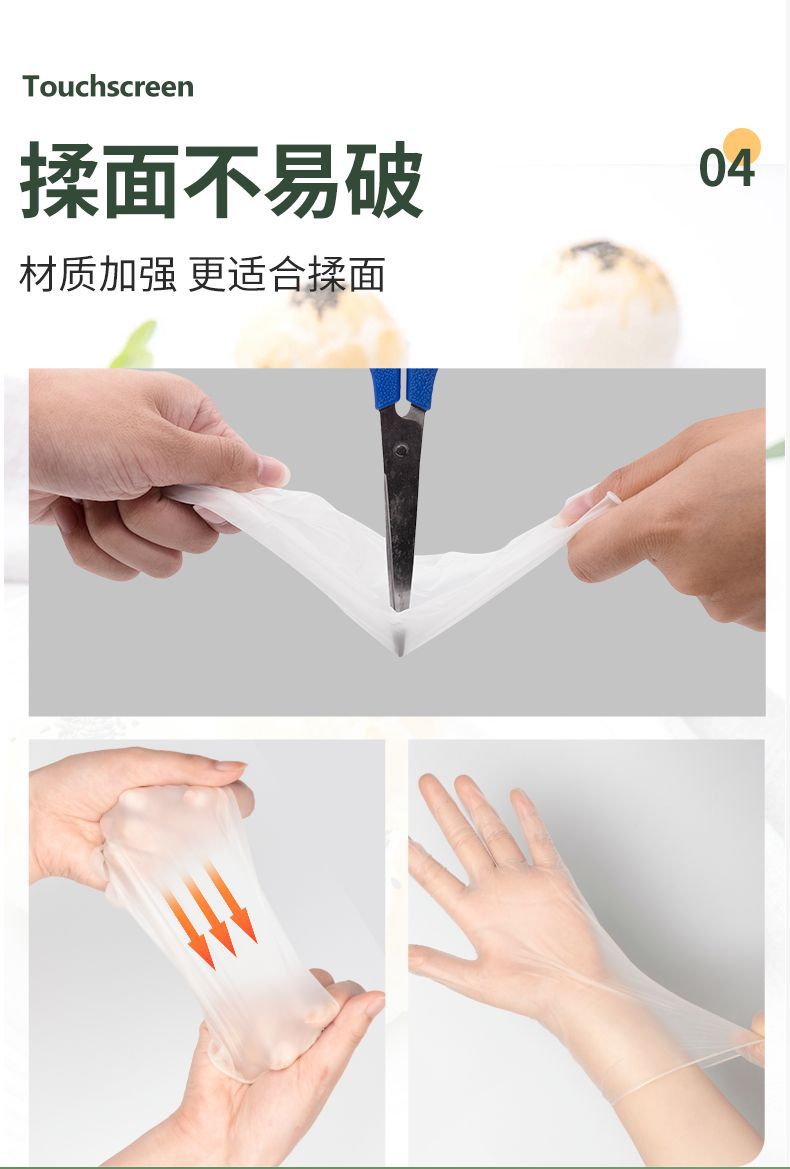 Touchscreen

揉面不易破

04

材质加强 更适合揉面