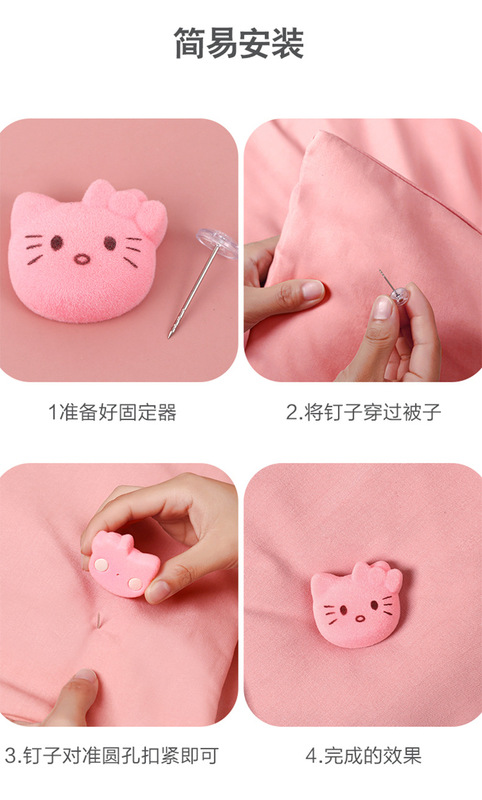 简易安装

1准备好固定器

2.将钉子穿过被子

3.钉子对准圆孔扣紧即可

4.完成的效果