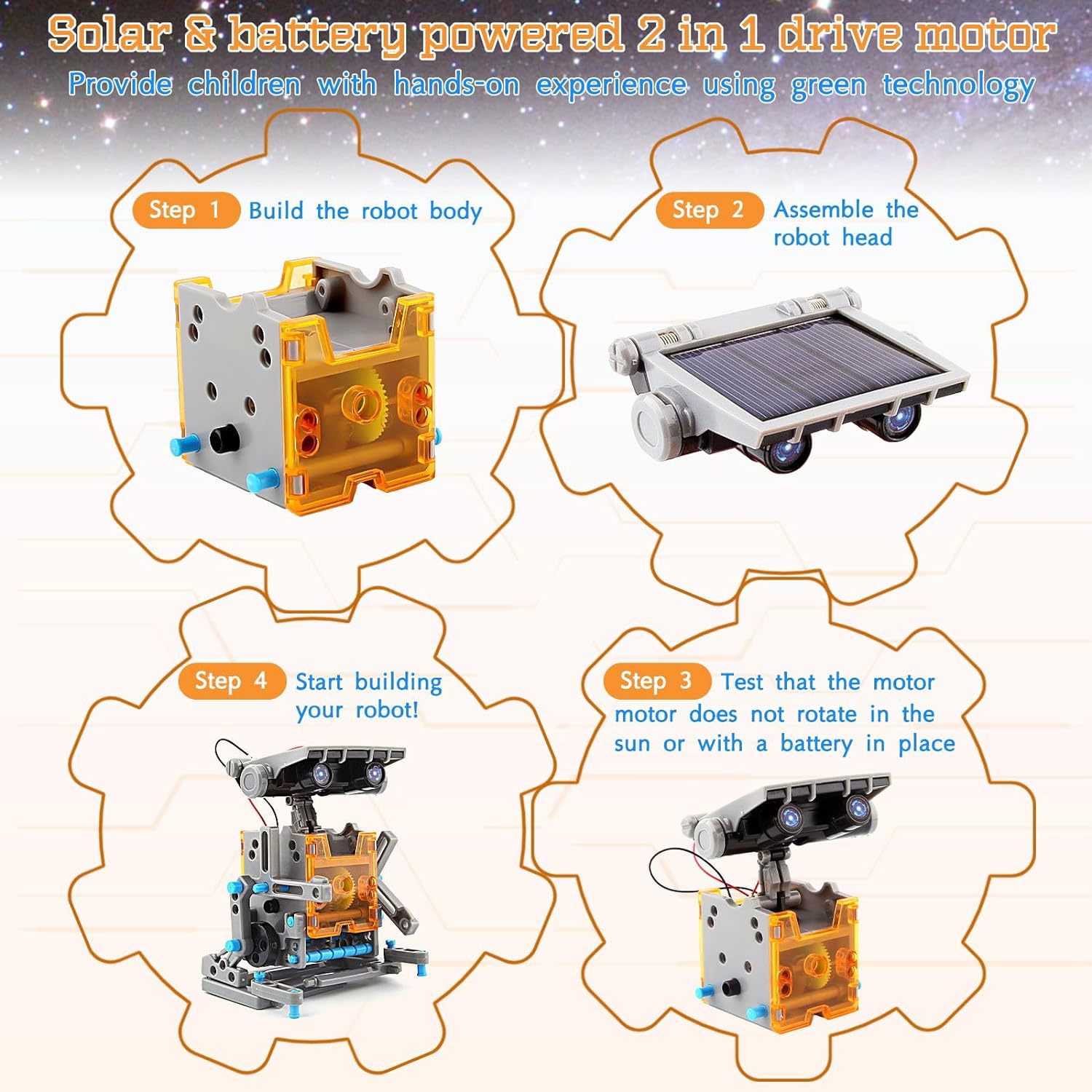 Solar & battery powered 2 in 1 drive motor

Provide children with hands-on experience using green technology

Step 1 Build the robot body

Step 2 Assemble the robot head

Step 4 Start building your robot!

Step 3 Test that the motor motor does not rotate in the sun or with a battery in place