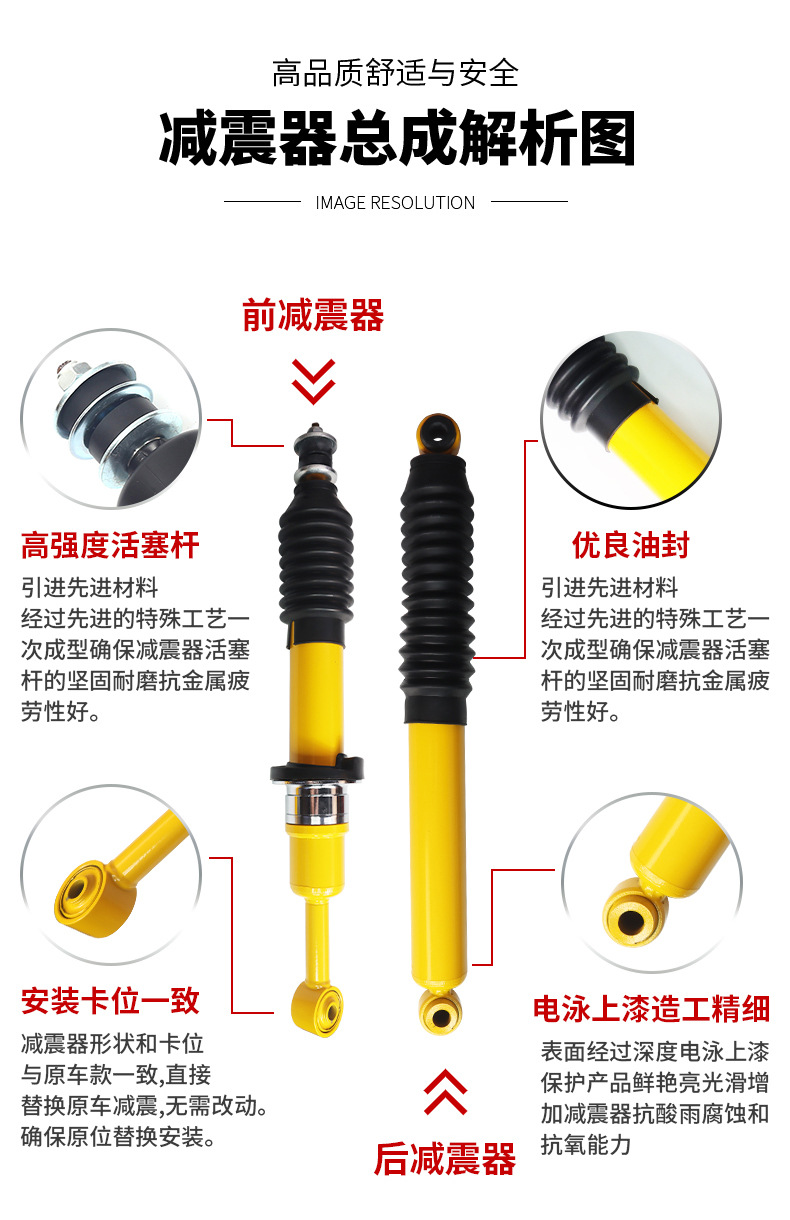 高品质舒适与安全

减震器总成解析图

IMAGE RESOLUTION

前减震器

高强度活塞杆

引进先进材料
经过先进的特殊工艺一次成型确保减震器活塞杆的坚固耐磨抗金属疲劳性好。

优良油封

引进先进材料
经过先进的特殊工艺一次成型确保减震器活塞杆的坚固耐磨抗金属疲劳性好。

安装卡位一致

减震器形状和卡位与原车款一致,直接替换原车减震,无需改动。确保原位替换安装。

电泳上漆造工精细

表面经过深度电泳上漆保护产品鲜艳亮光滑增加减震器抗酸雨腐蚀和抗氧能力

后减震器