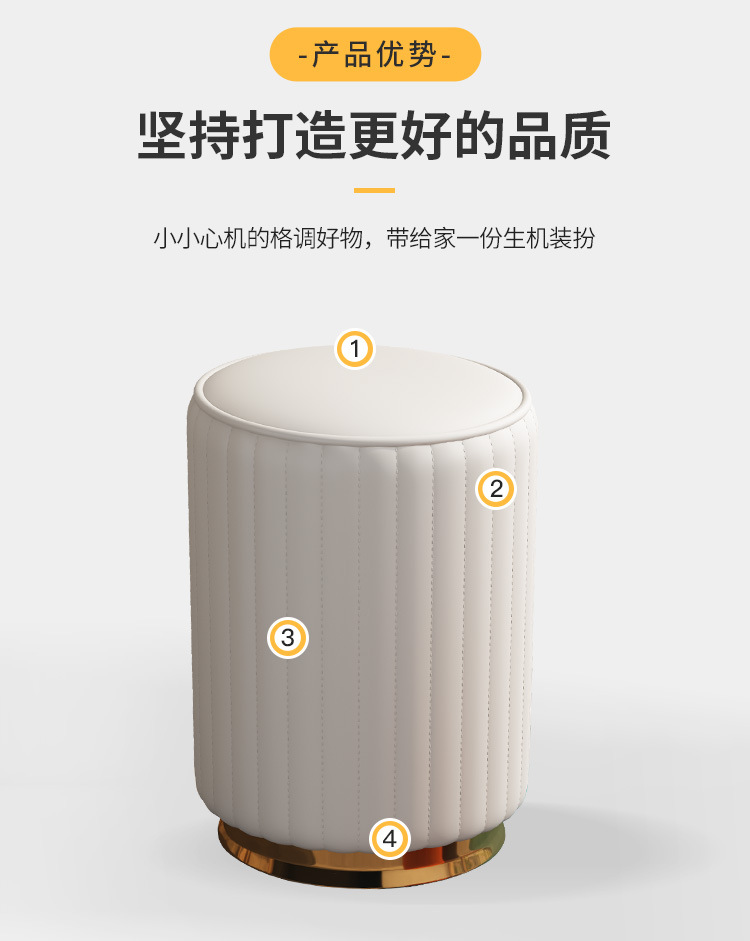 -产品优势-

坚持打造更好的品质

小小心机的格调好物，带给家一份生机装扮

1

2

3

4