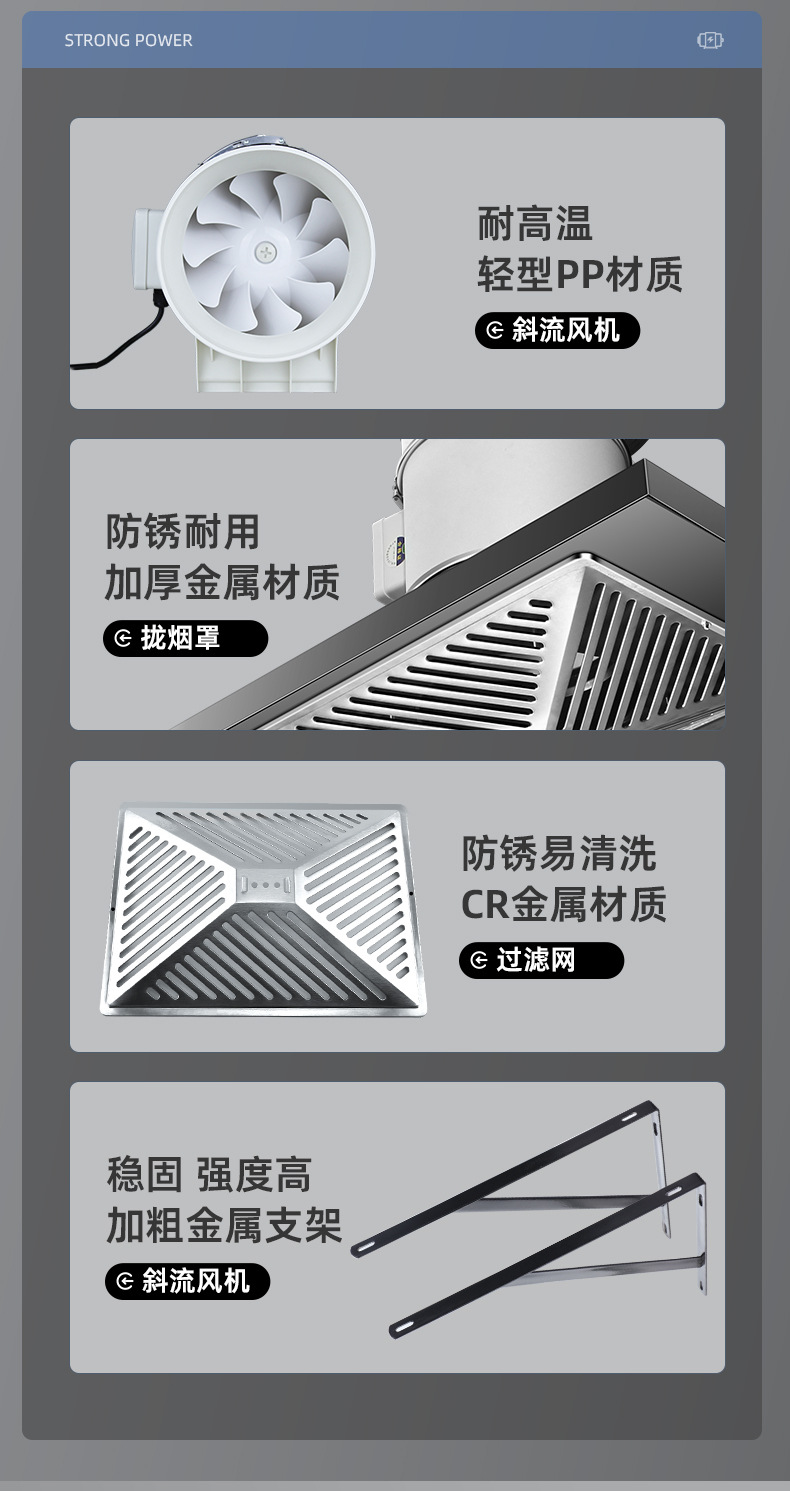 STRONG POWER

耐高温
轻型PP材质
斜流风机

防锈耐用
加厚金属材质
拢烟罩

防锈易清洗
CR金属材质
过滤网

稳固 强度高
加粗金属支架
斜流风机