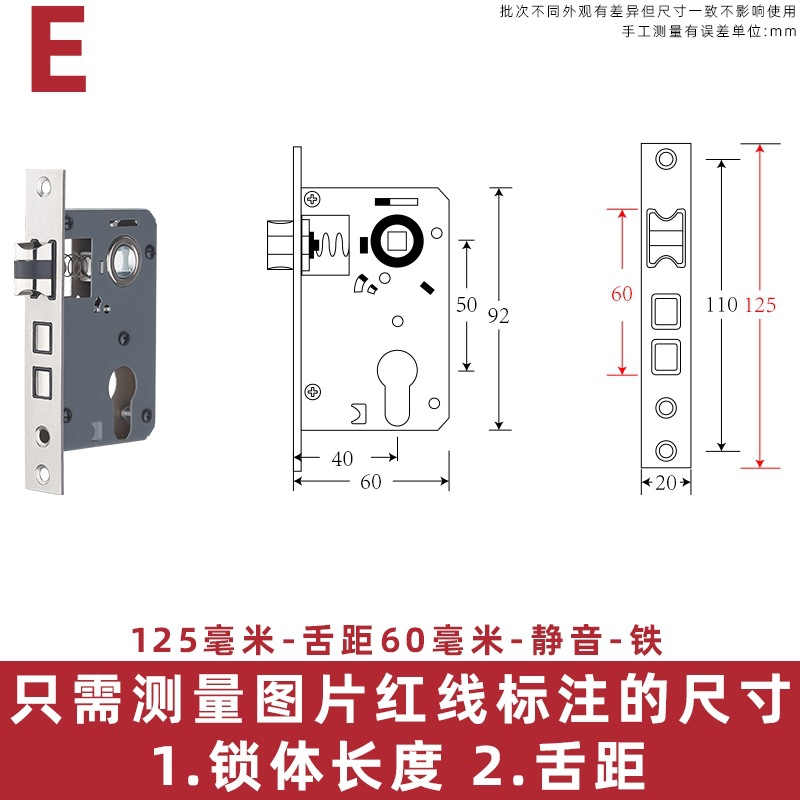 E

批次不同外观有差异但尺寸一致不影响使用
手工测量有误差单位:mm

50
92
40
60

60
110
125
20

125毫米-舌距60毫米-静音-铁

只需测量图片红线标注的尺寸
1.锁体长度 2.舌距