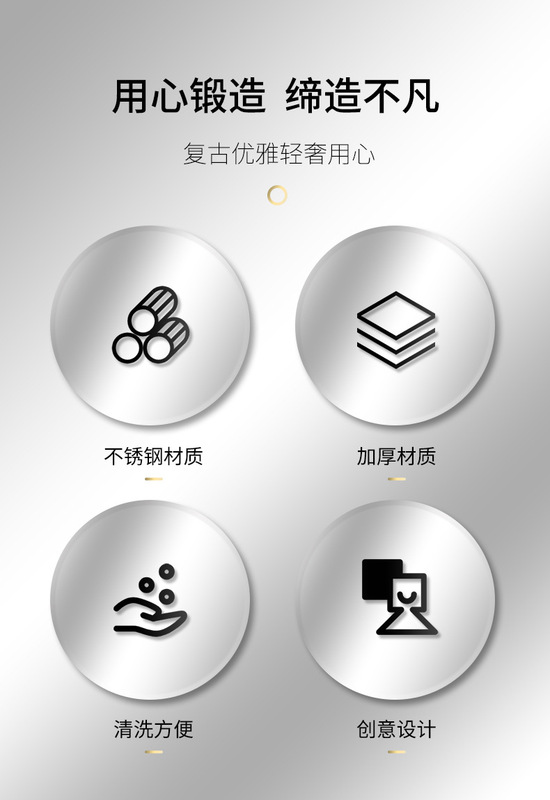 用心锻造 缔造不凡

复古优雅轻奢用心

不锈钢材质

加厚材质

清洗方便

创意设计