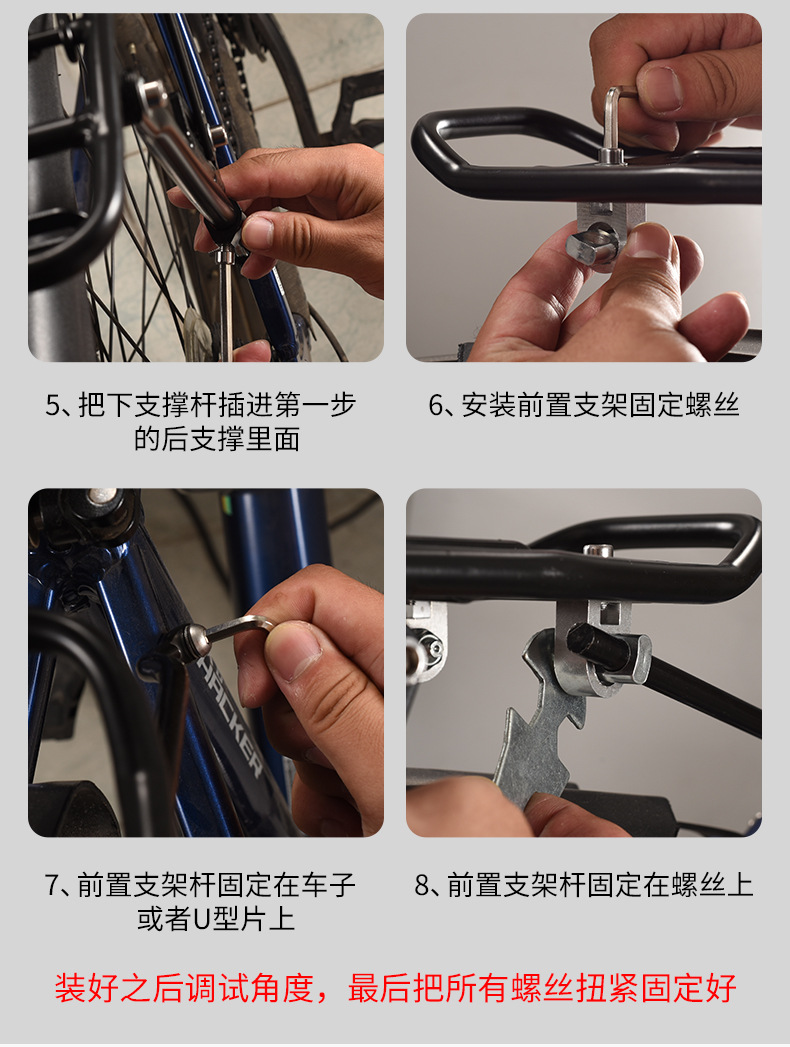 5、把下支撑杆插进第一步的后支撑里面

6、安装前置支架固定螺丝

HACKER

7、前置支架杆固定在车子或者U型片上

8、前置支架杆固定在螺丝上

装好之后调试角度，最后把所有螺丝扭紧固定好