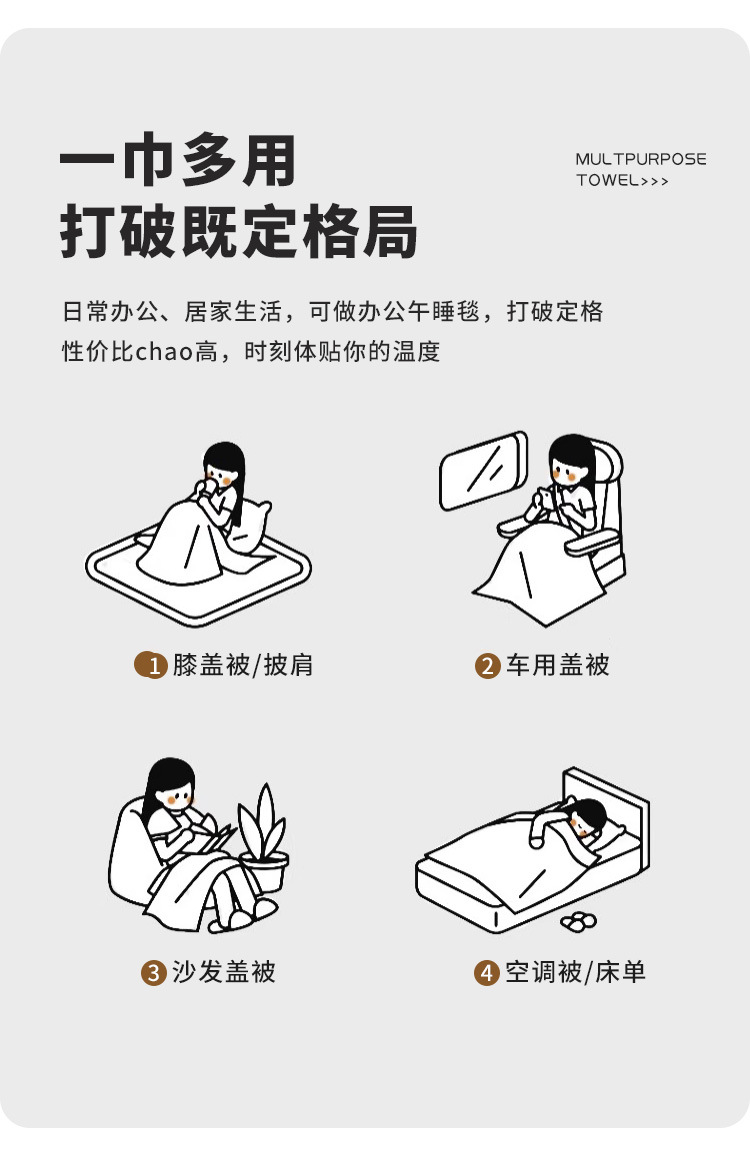 一巾多用
打破既定格局

MULTPURPOSE
TOWEL>>>

日常办公、居家生活，可做办公午睡毯，打破定格
性价比chao高，时刻体贴你的温度

1 膝盖被/披肩

2 车用盖被

3 沙发盖被

4 空调被/床单