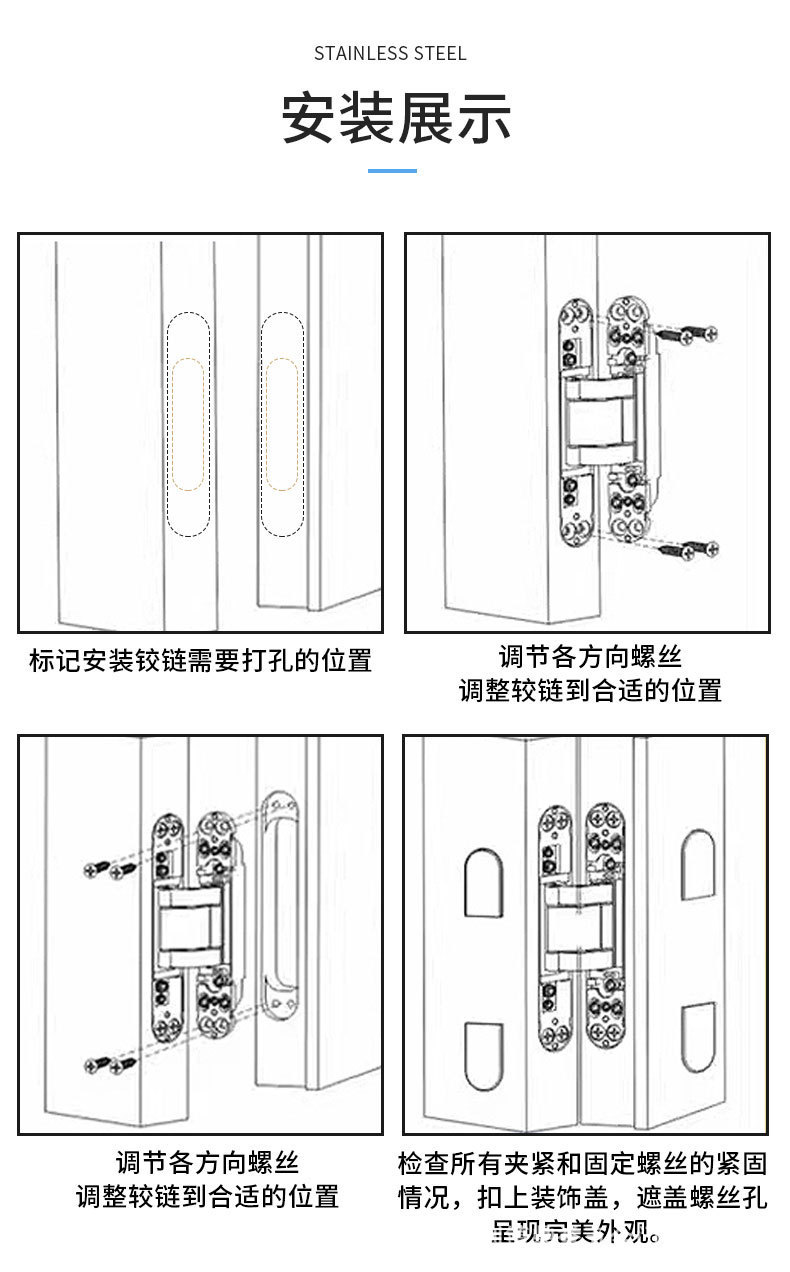 STAINLESS STEEL

安装展示

标记安装铰链需要打孔的位置

调节各方向螺丝
调整铰链到合适的位置

调节各方向螺丝
调整铰链到合适的位置

检查所有夹紧和固定螺丝的紧固情况，扣上装饰盖，遮盖螺丝孔呈现完美外观。