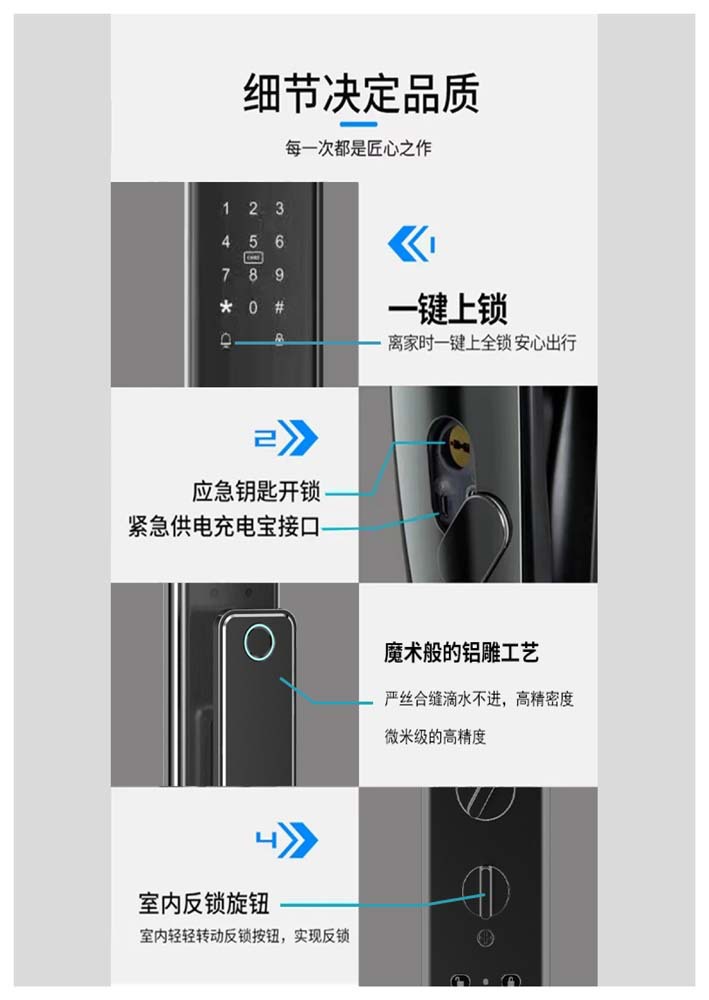 细节决定品质

每一次都是匠心之作

1 2 3
4 5 6
7 8 9
* 0 #

1

一键上锁

离家时一键上全锁 安心出行

2

应急钥匙开锁

紧急供电充电宝接口

魔术般的铝雕工艺

严丝合缝滴水不进，高精密度

微米级的高精度

4

室内反锁旋钮

室内轻轻转动反锁按钮，实现反锁