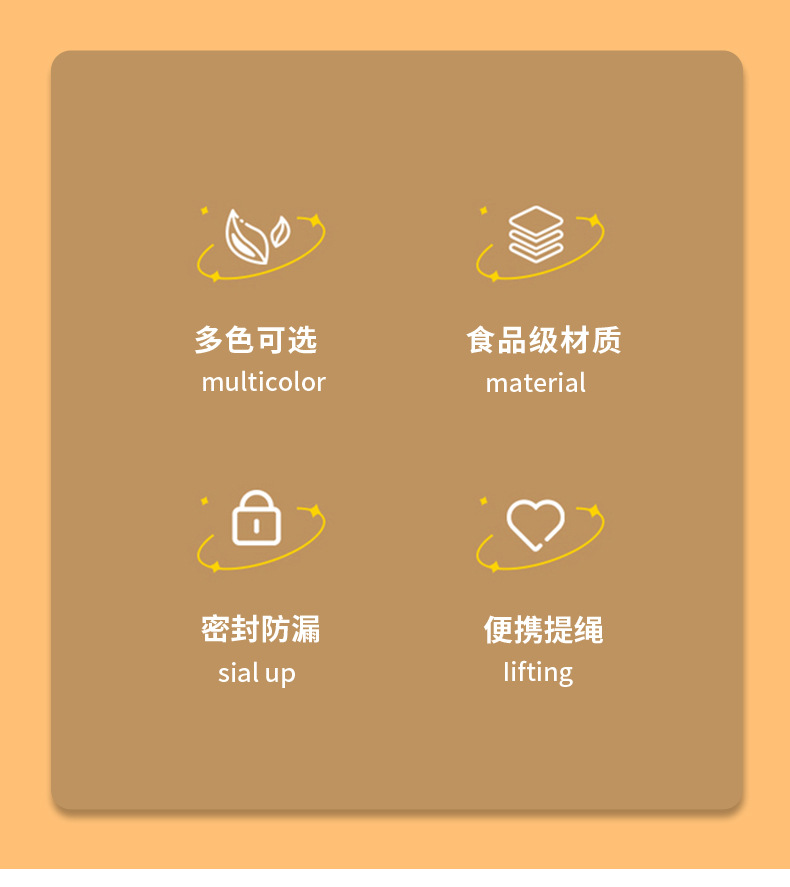 多色可选
multicolor

食品级材质
material

密封防漏
sial up

便携提绳
lifting