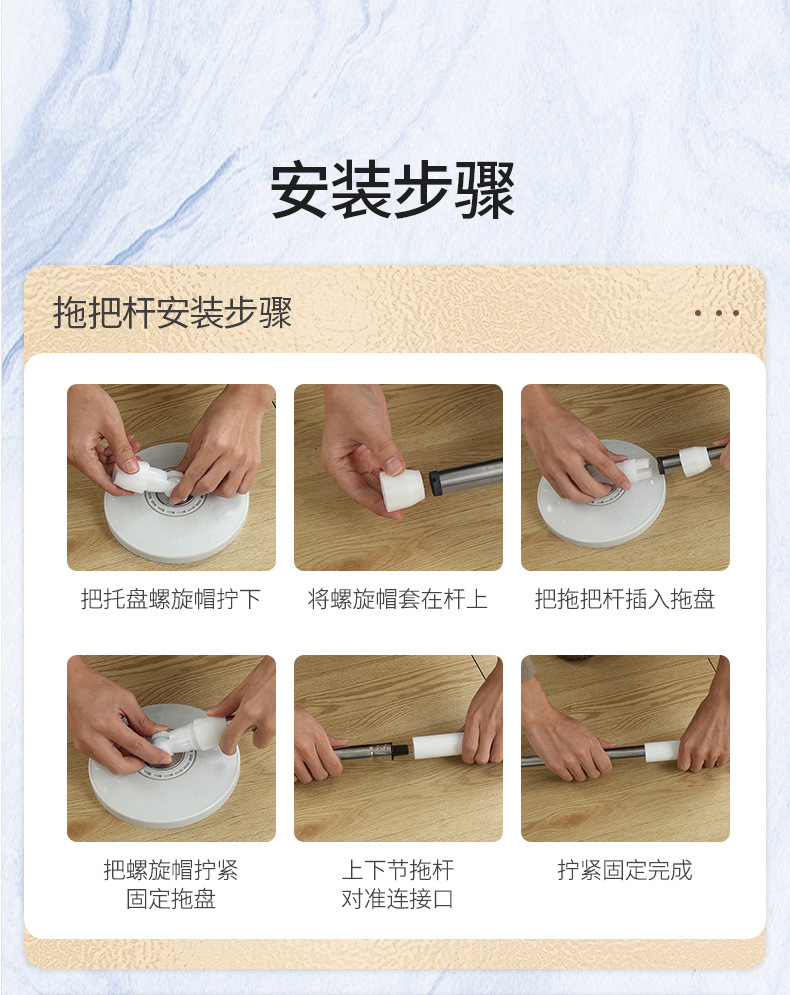 安装步骤

拖把杆安装步骤

把托盘螺旋帽拧下

将螺旋帽套在杆上

把拖把杆插入拖盘

把螺旋帽拧紧
固定拖盘

上下节拖杆
对准连接口

拧紧固定完成