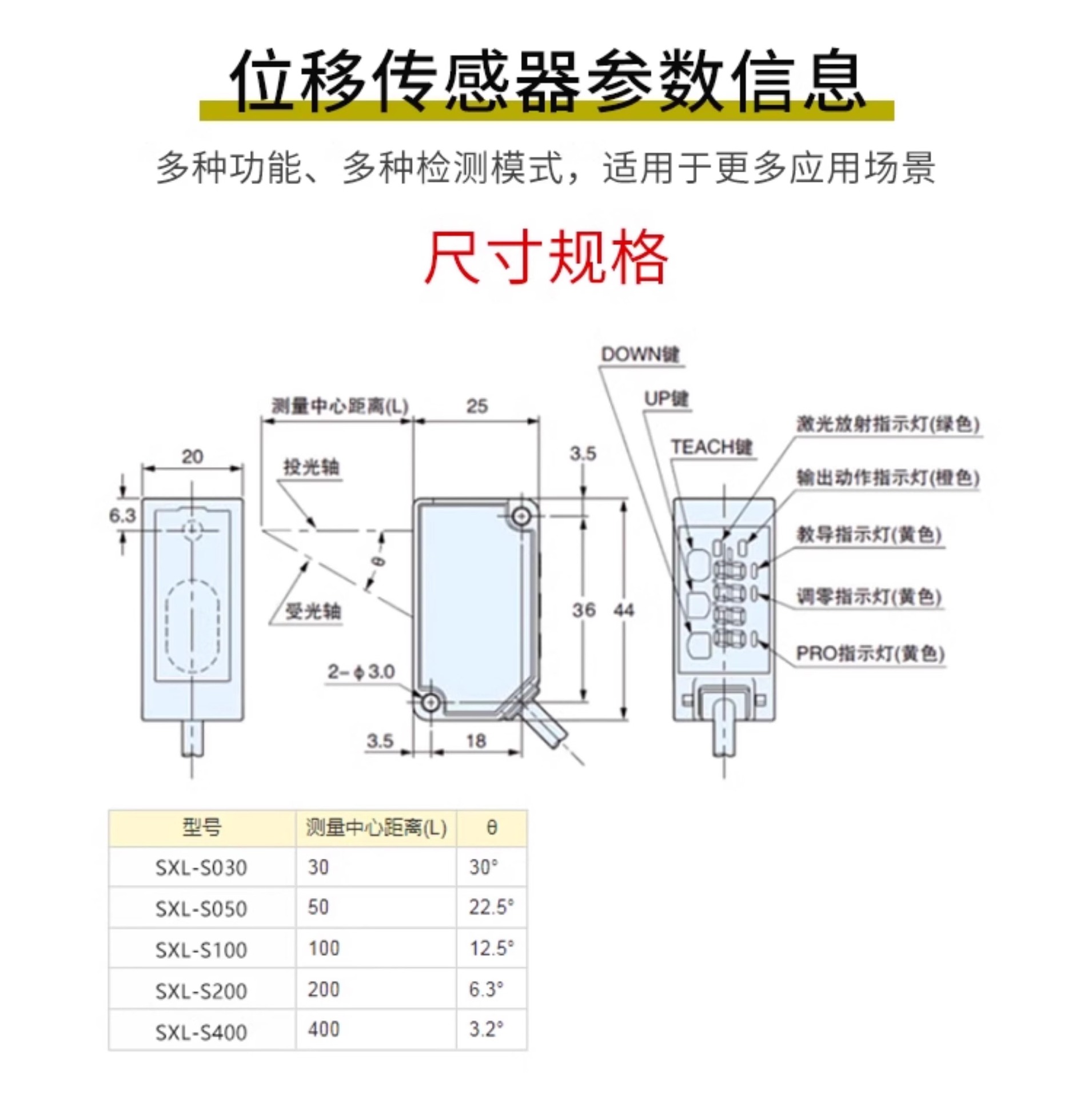 位移传感器参数信息

多种功能、多种检测模式，适用于更多应用场景

尺寸规格

DOWN键

UP键

TEACH键

激光放射指示灯(绿色)

输出动作指示灯(橙色)

教导指示灯(黄色)

调零指示灯(黄色)

PRO指示灯(黄色)

测量中心距离(L)

25

20

6.3

投光轴

受光轴

θ

3.5

36

44

2-ϕ3.0

3.5

18

| 型号 | 测量中心距离(L) | θ |
|---|---|---|
| SXL-S030 | 30 | 30° |
| SXL-S050 | 50 | 22.5° |
| SXL-S100 | 100 | 12.5° |
| SXL-S200 | 200 | 6.3° |
| SXL-S400 | 400 | 3.2° |