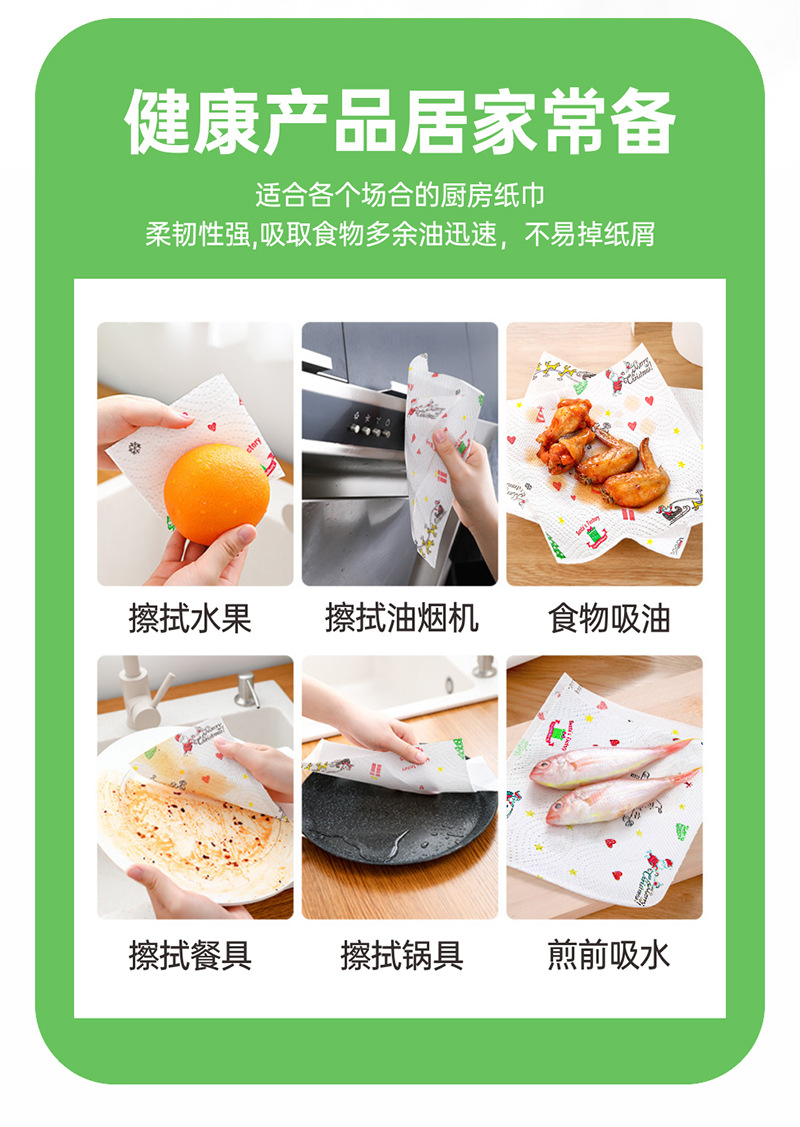 健康产品居家常备

适合各个场合的厨房纸巾
柔韧性强,吸取食物多余油迅速，不易掉纸屑

擦拭水果

擦拭油烟机

食物吸油

擦拭餐具

擦拭锅具

煎前吸水