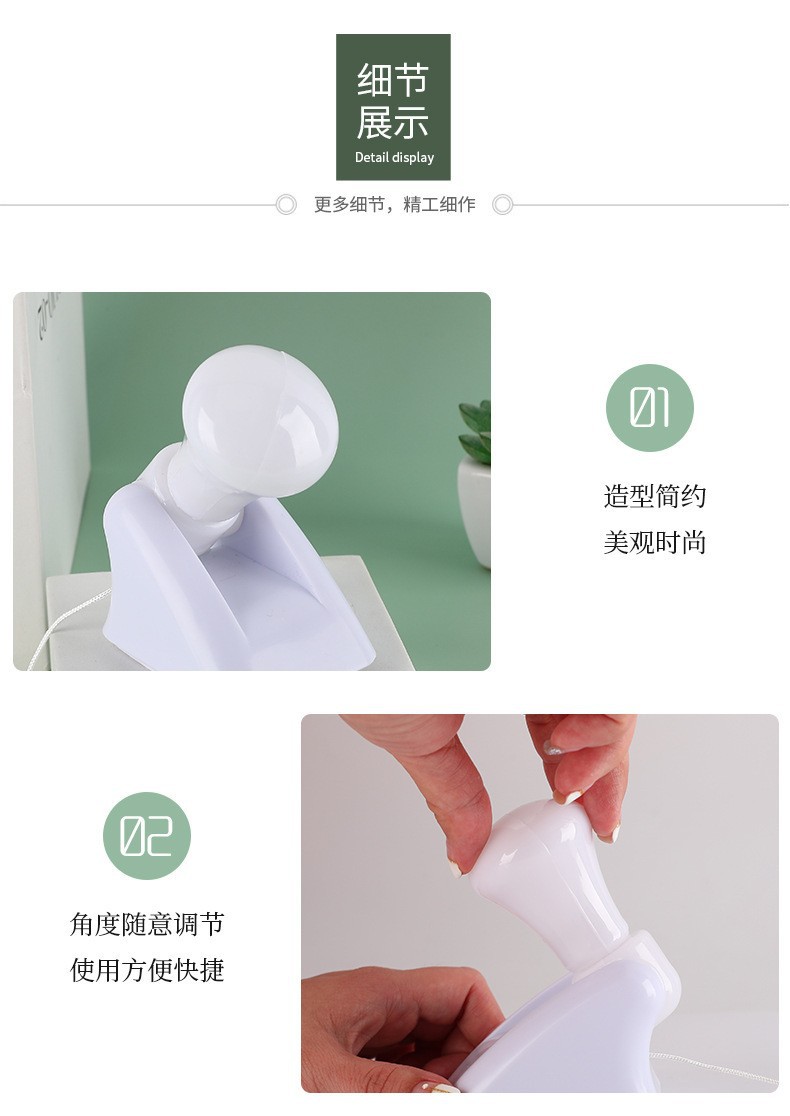 细节
展示
Detail display

更多细节，精工细作

01

造型简约
美观时尚

02

角度随意调节
使用方便快捷