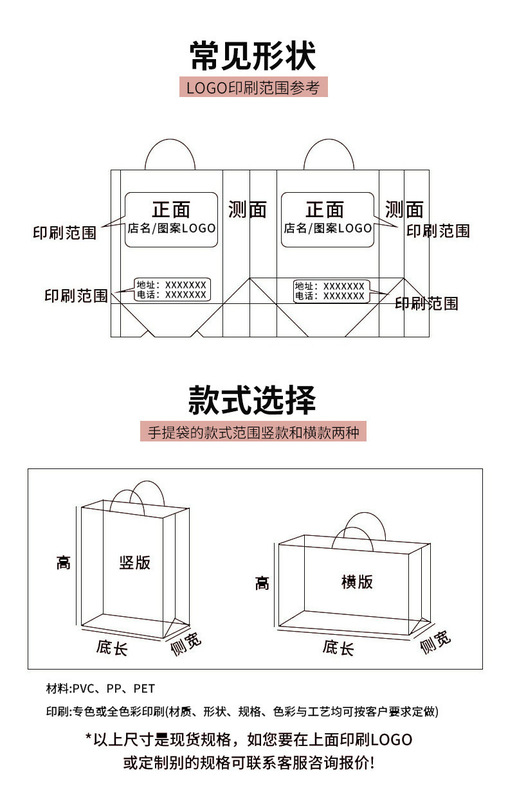 常见形状

LOGO印刷范围参考

印刷范围

正面
店名/图案LOGO

测面

正面
店名/图案LOGO

测面

印刷范围

印刷范围

地址：XXXXXXX
电话：XXXXXXX

地址：XXXXXXX
电话：XXXXXXX

印刷范围

款式选择

手提袋的款式范围竖款和横款两种

高

竖版

底长

侧宽

高

横版

底长

侧宽

材料:PVC、PP、PET

印刷:专色或全色彩印刷(材质、形状、规格、色彩与工艺均可按客户要求定做)

*以上尺寸是现货规格，如您要在上面印刷LOGO
或定制别的规格可联系客服咨询报价!