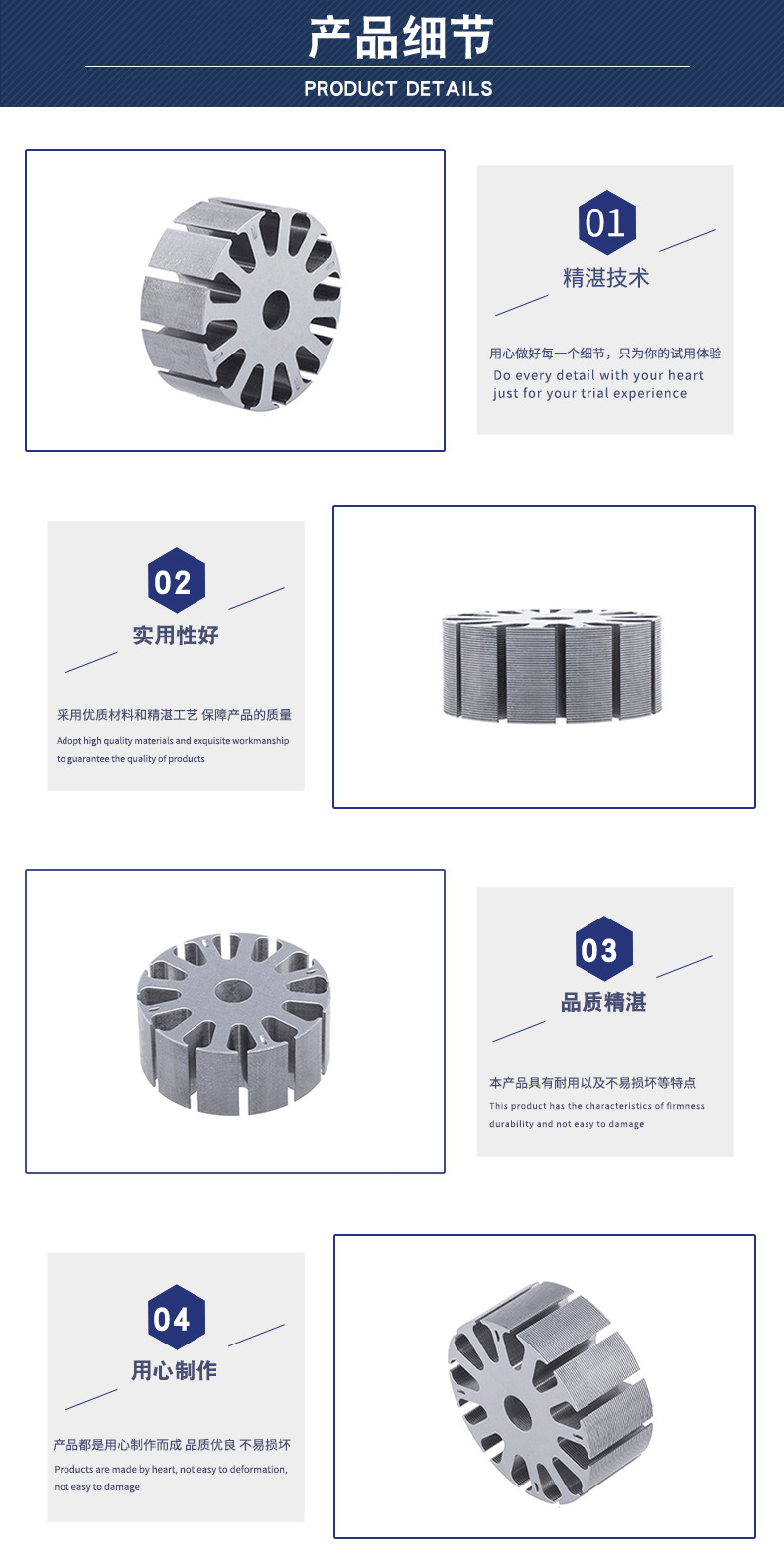 产品细节

PRODUCT DETAILS

01

精湛技术

用心做好每一个细节，只为你的试用体验
Do every detail with your heart just for your trial experience

02

实用性好

采用优质材料和精湛工艺 保障产品的质量
Adopt high quality materials and exquisite workmanship to guarantee the quality of products

03

品质精湛

本产品具有耐用以及不易损坏等特点
This product has the characteristics of firmness durability and not easy to damage

04

用心制作

产品都是用心制作而成 品质优良 不易损坏
Products are made by heart, not easy to deformation, not easy to damage