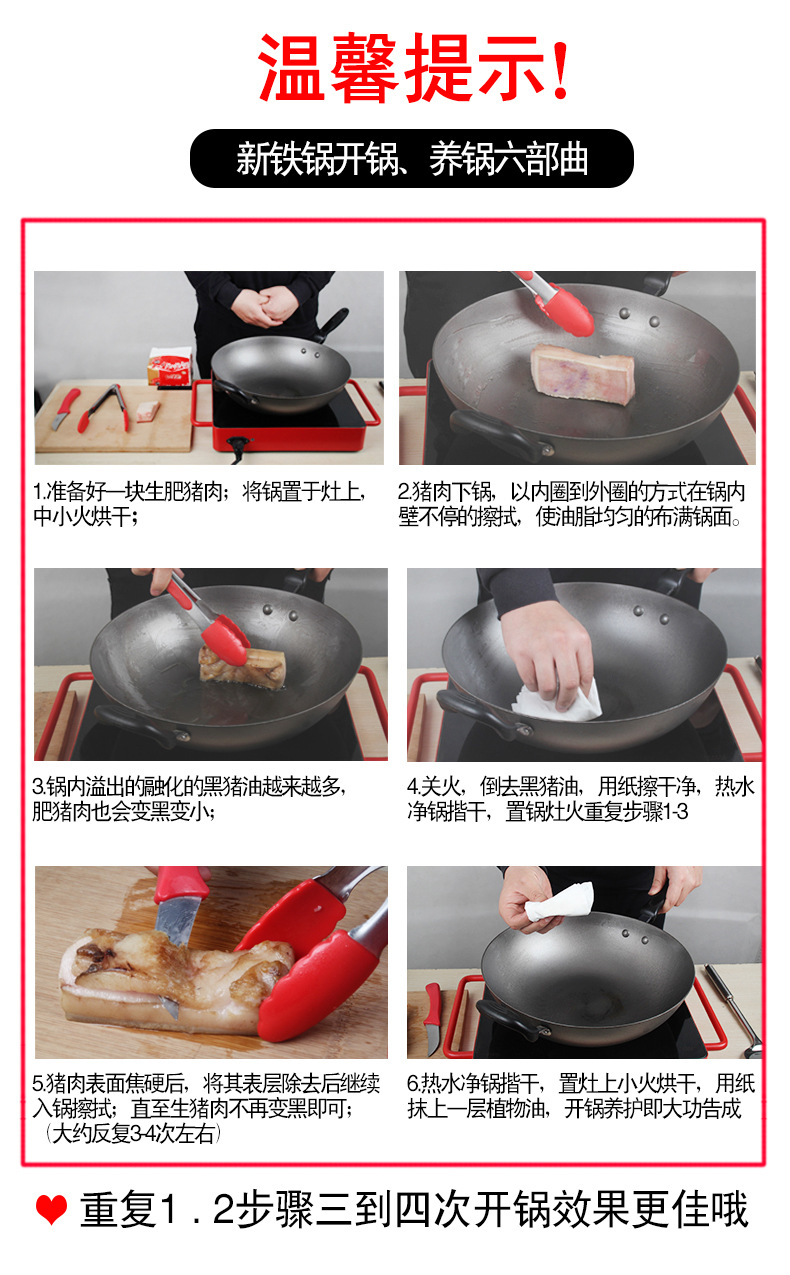 温馨提示!

新铁锅开锅、养锅六部曲

1.准备好一块生肥猪肉；将锅置于灶上，中小火烘干；

2.猪肉下锅，以内圈到外圈的方式在锅内壁不停的擦拭，使油脂均匀的布满锅面。

3.锅内溢出的融化的黑猪油越来越多，肥猪肉也会变黑变小；

4.关火，倒去黑猪油，用纸擦干净，热水净锅揩干，置锅灶火重复步骤1-3

5.猪肉表面焦硬后，将其表层除去后继续入锅擦拭；直至生猪肉不再变黑即可；（大约反复3-4次左右）

6.热水净锅揩干，置灶上小火烘干，用纸抹上一层植物油，开锅养护即大功告成

重复1．2步骤三到四次开锅效果更佳哦