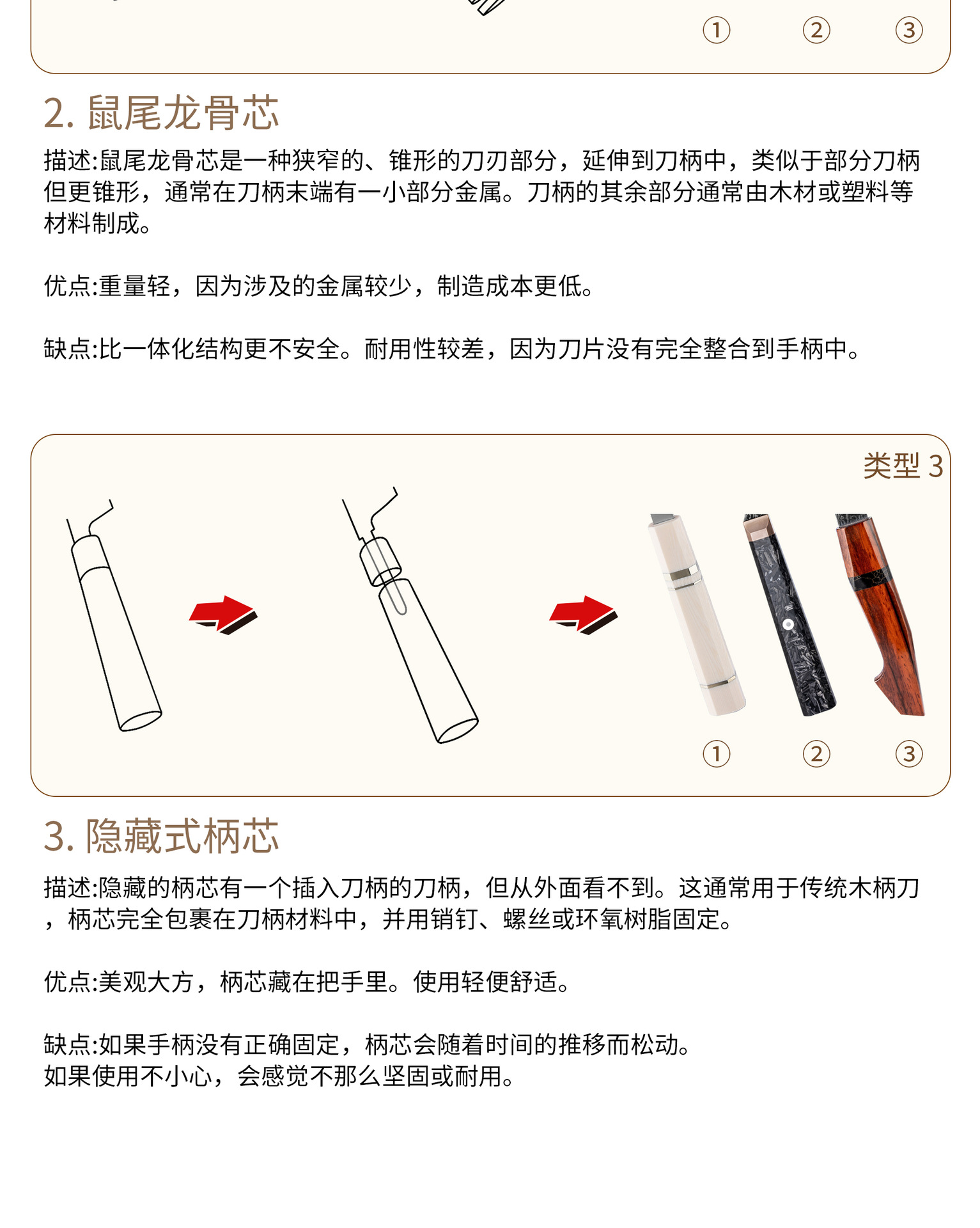 ① ② ③

2. 鼠尾龙骨芯

描述:鼠尾龙骨芯是一种狭窄的、锥形的刀刃部分，延伸到刀柄中，类似于部分刀柄但更锥形，通常在刀柄末端有一小部分金属。刀柄的其余部分通常由木材或塑料等材料制成。

优点:重量轻，因为涉及的金属较少，制造成本更低。

缺点:比一体化结构更不安全。耐用性较差，因为刀片没有完全整合到手柄中。

类型 3

① ② ③

3. 隐藏式柄芯

描述:隐藏的柄芯有一个插入刀柄的刀柄，但从外面看不到。这通常用于传统木柄刀，柄芯完全包裹在刀柄材料中，并用销钉、螺丝或环氧树脂固定。

优点:美观大方，柄芯藏在把手里。使用轻便舒适。

缺点:如果手柄没有正确固定，柄芯会随着时间的推移而松动。
如果使用不小心，会感觉不那么坚固或耐用。