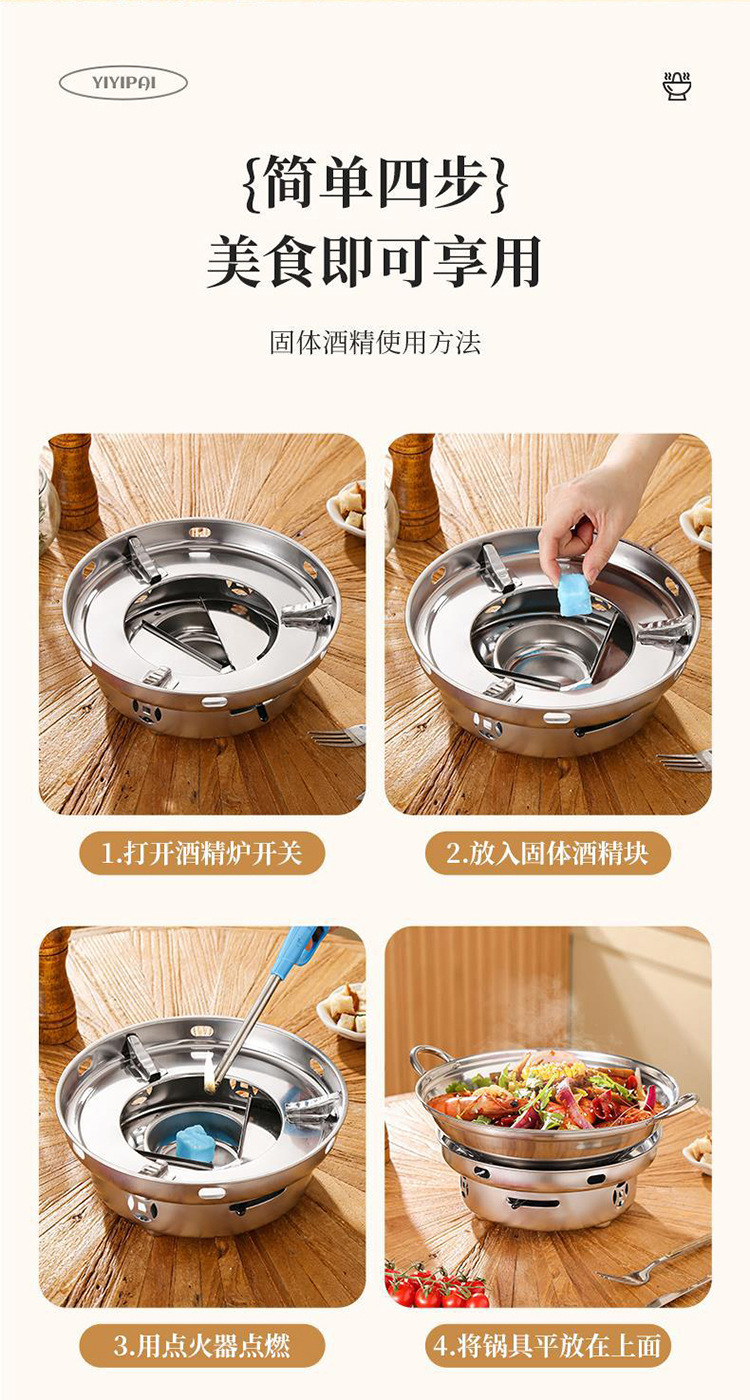 YIYIPAI

{简单四步}
美食即可享用

固体酒精使用方法

1.打开酒精炉开关

2.放入固体酒精块

3.用点火器点燃

4.将锅具平放在上面