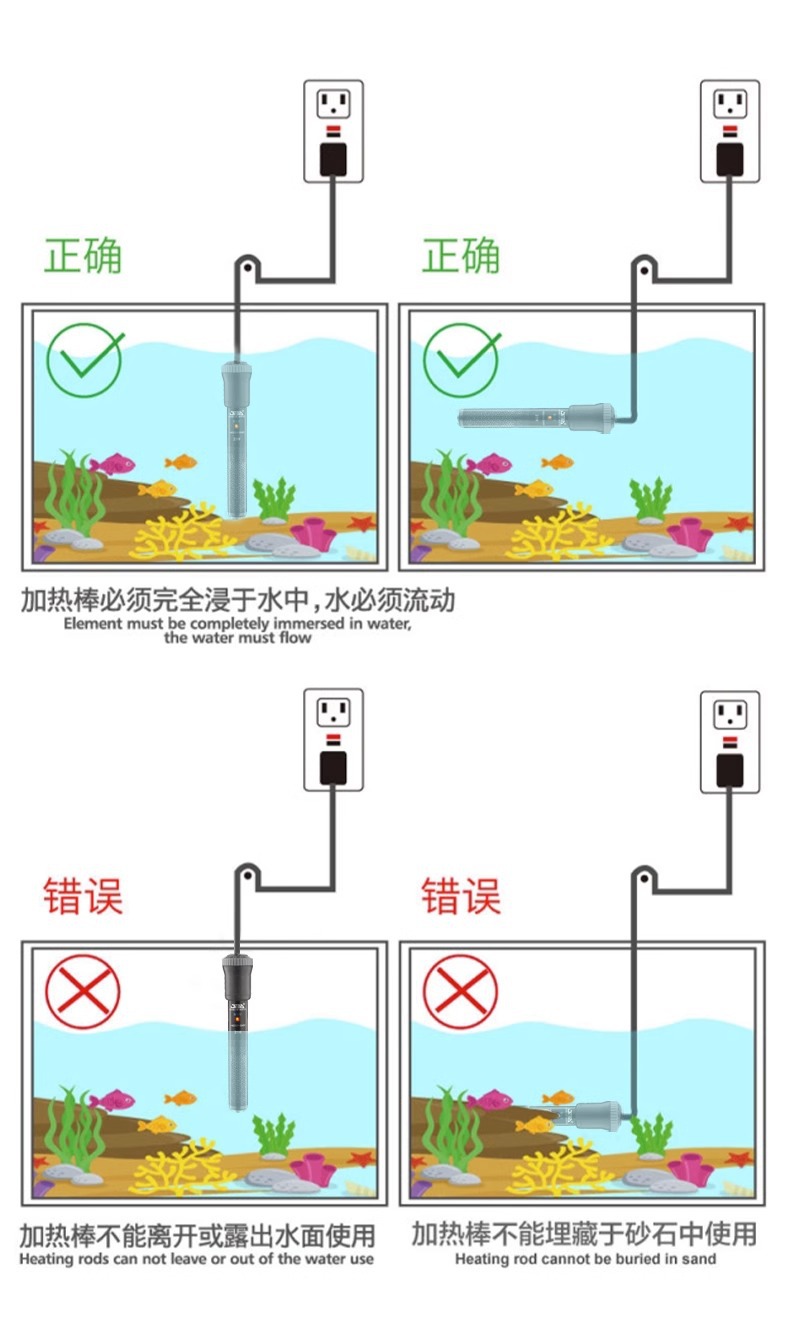 正确

正确

加热棒必须完全浸于水中，水必须流动
Element must be completely immersed in water, the water must flow

错误

错误

加热棒不能离开或露出水面使用
Heating rods can not leave or out of the water use

加热棒不能埋藏于砂石中使用
Heating rod cannot be buried in sand