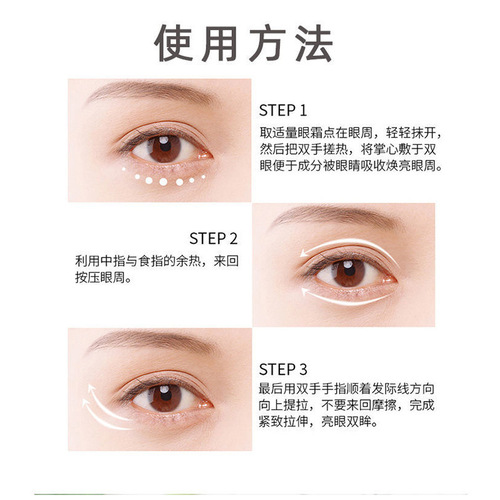 使用方法

STEP 1
取适量眼霜点在眼周，轻轻抹开，然后把双手搓热，将掌心敷于双眼便于成分被眼睛吸收焕亮眼周。

STEP 2
利用中指与食指的余热，来回按压眼周。

STEP 3
最后用双手手指顺着发际线方向向上提拉，不要来回摩擦，完成紧致拉伸，亮眼双眸。