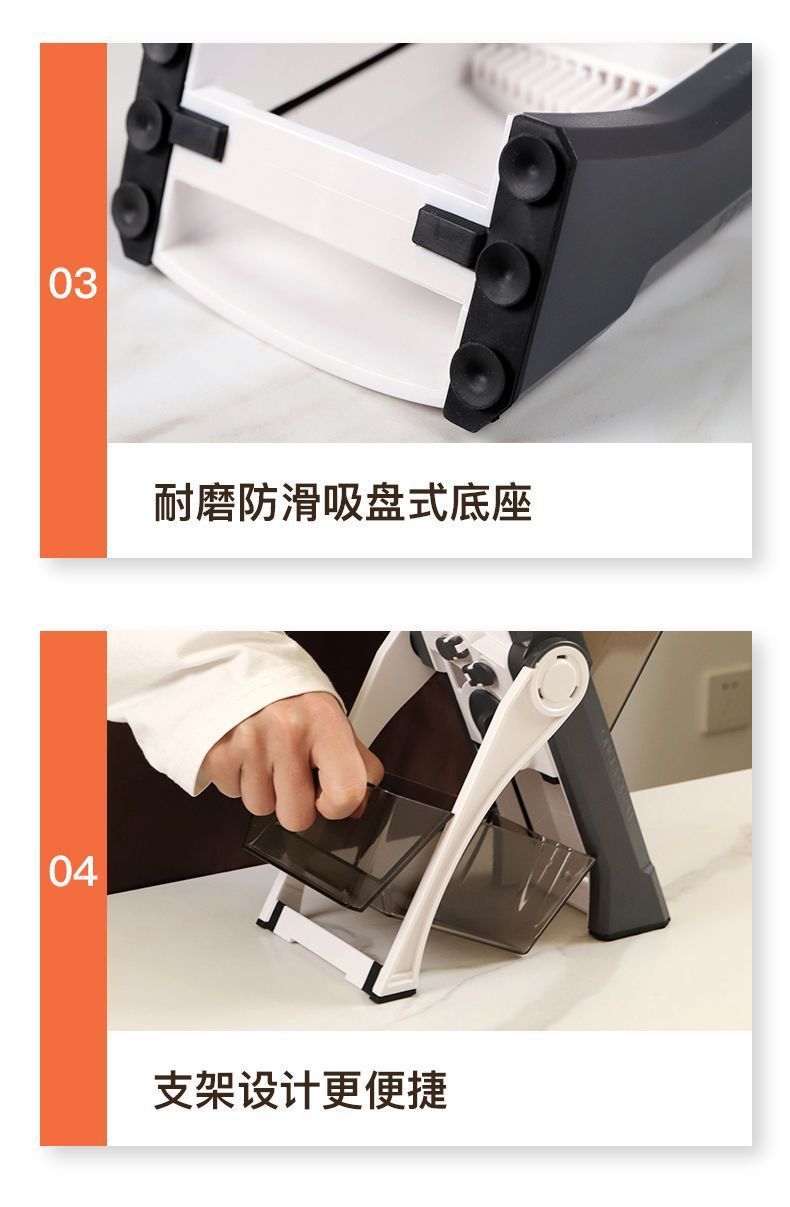 03

耐磨防滑吸盘式底座

04

支架设计更便捷