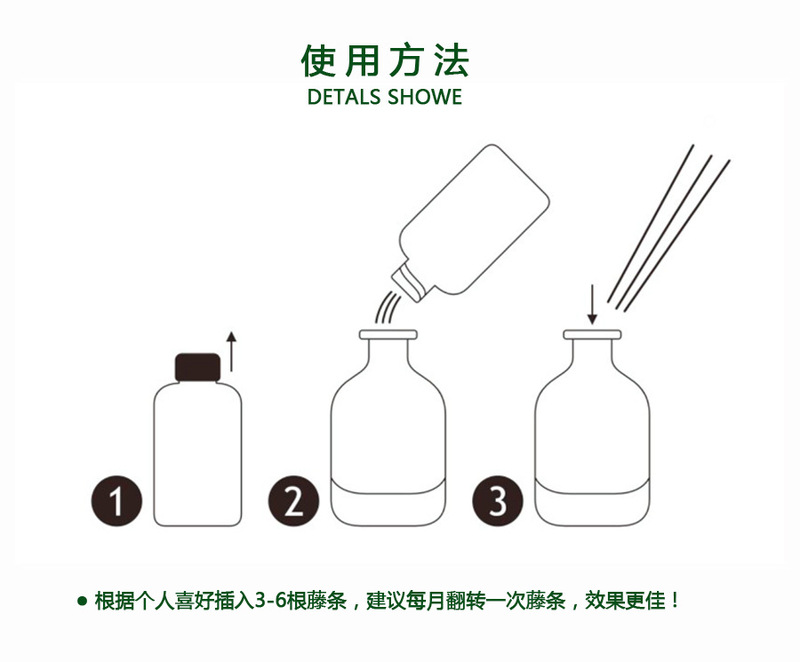 使用方法
DETALS SHOWE

1

2

3

● 根据个人喜好插入3-6根藤条，建议每月翻转一次藤条，效果更佳！