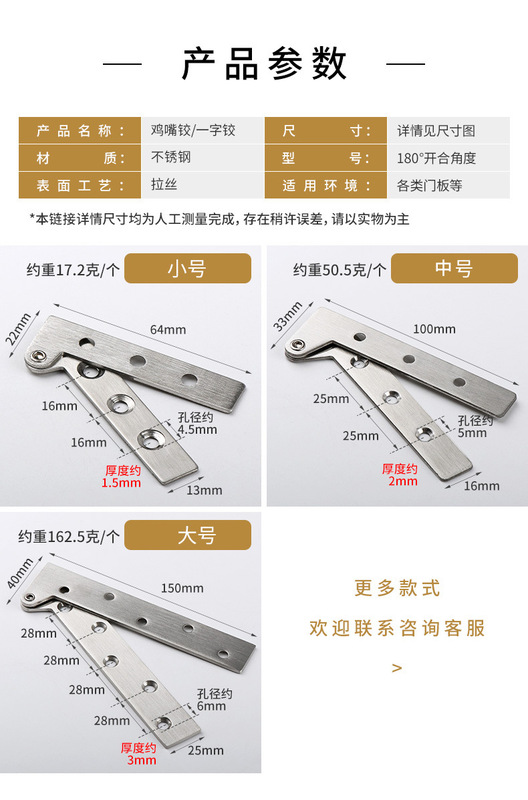 产品参数

| 产品名称： | 鸡嘴铰/一字铰 | 尺寸： | 详情见尺寸图 |
|---|---|---|---|
| 材质： | 不锈钢 | 型号： | 180°开合角度 |
| 表面工艺： | 拉丝 | 适用环境： | 各类门板等 |

*本链接详情尺寸均为人工测量完成，存在稍许误差，请以实物为主

约重17.2克/个 小号

22mm
64mm
16mm
16mm
孔径约 4.5mm
厚度约 1.5mm
13mm

约重50.5克/个 中号

33mm
100mm
25mm
25mm
孔径约 5mm
厚度约 2mm
16mm

约重162.5克/个 大号

40mm
150mm
28mm
28mm
28mm
28mm
孔径约 6mm
厚度约 3mm
25mm

更多款式
欢迎联系咨询客服
>