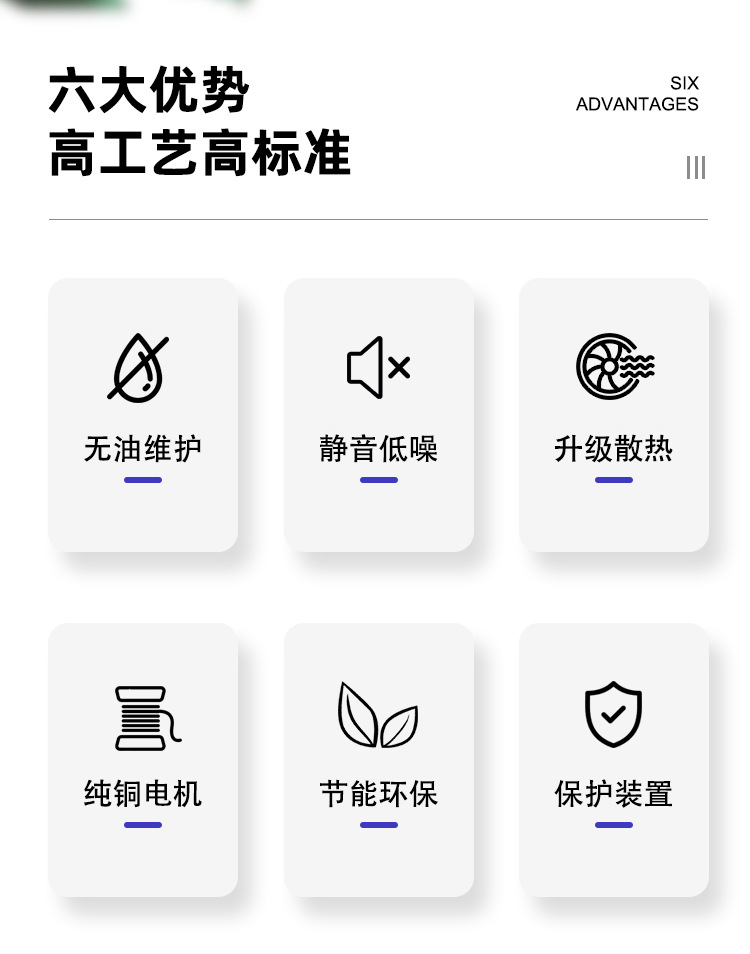 六大优势
高工艺高标准

SIX
ADVANTAGES

无油维护

静音低噪

升级散热

纯铜电机

节能环保

保护装置