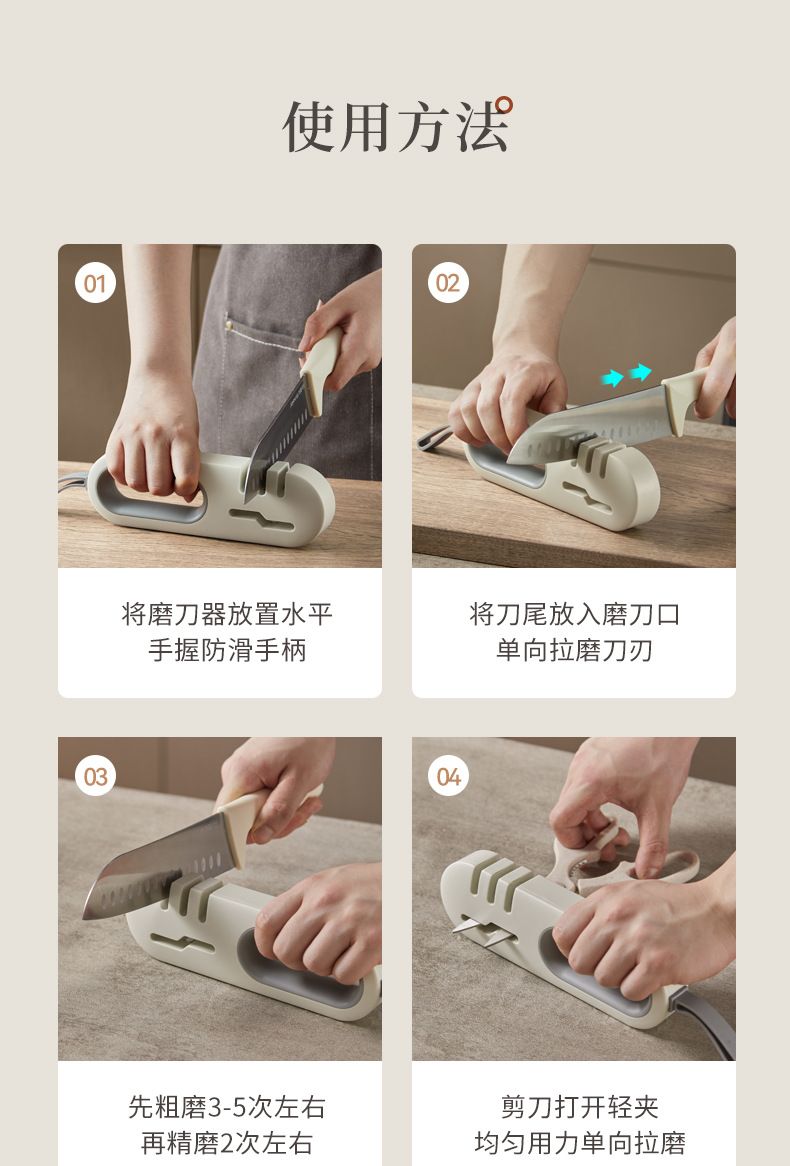 使用方法

01

将磨刀器放置水平
手握防滑手柄

02

将刀尾放入磨刀口
单向拉磨刀刃

03

先粗磨3-5次左右
再精磨2次左右

04

剪刀打开轻夹
均匀用力单向拉磨