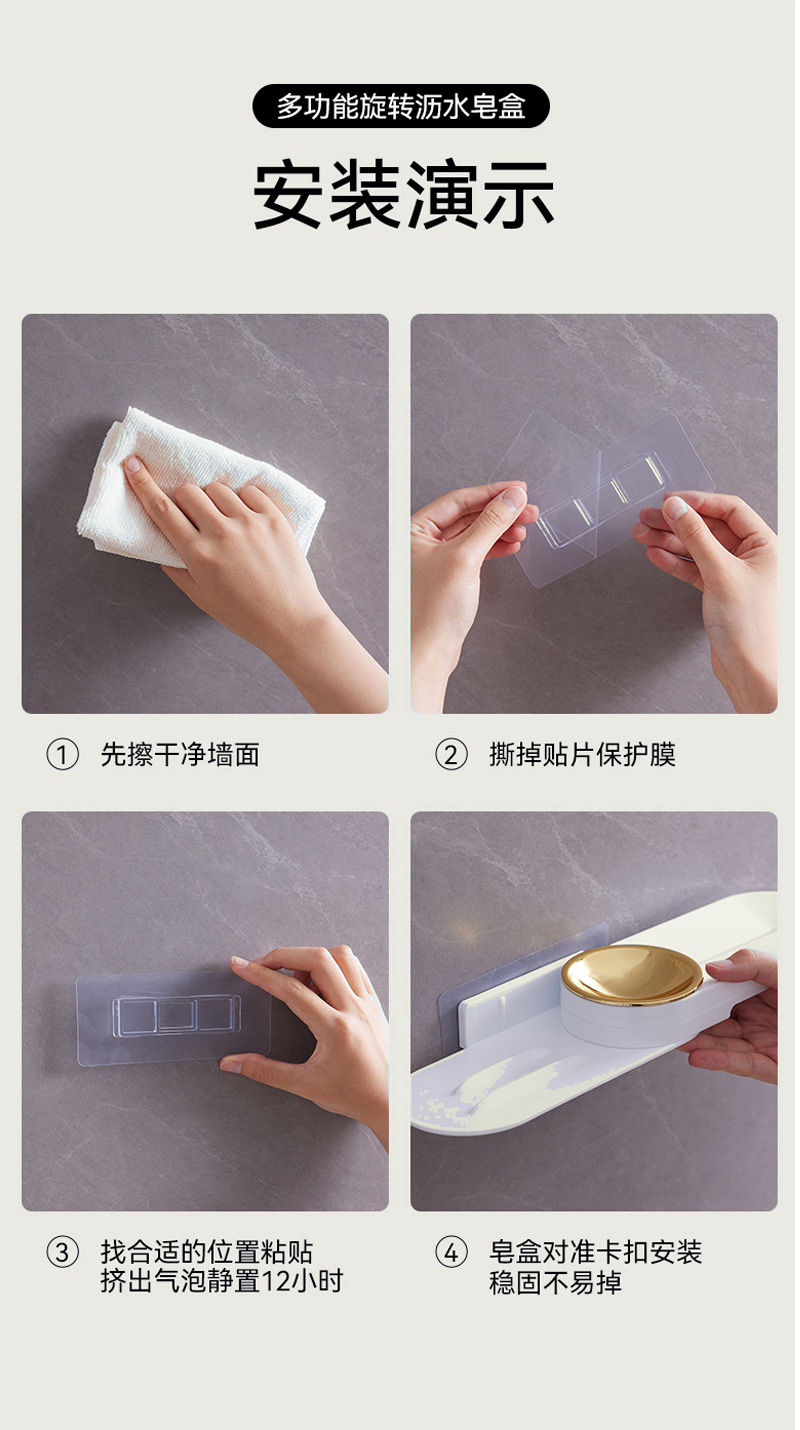 多功能旋转沥水皂盒

安装演示

① 先擦干净墙面

② 撕掉贴片保护膜

③ 找合适的位置粘贴
挤出气泡静置12小时

④ 皂盒对准卡扣安装
稳固不易掉