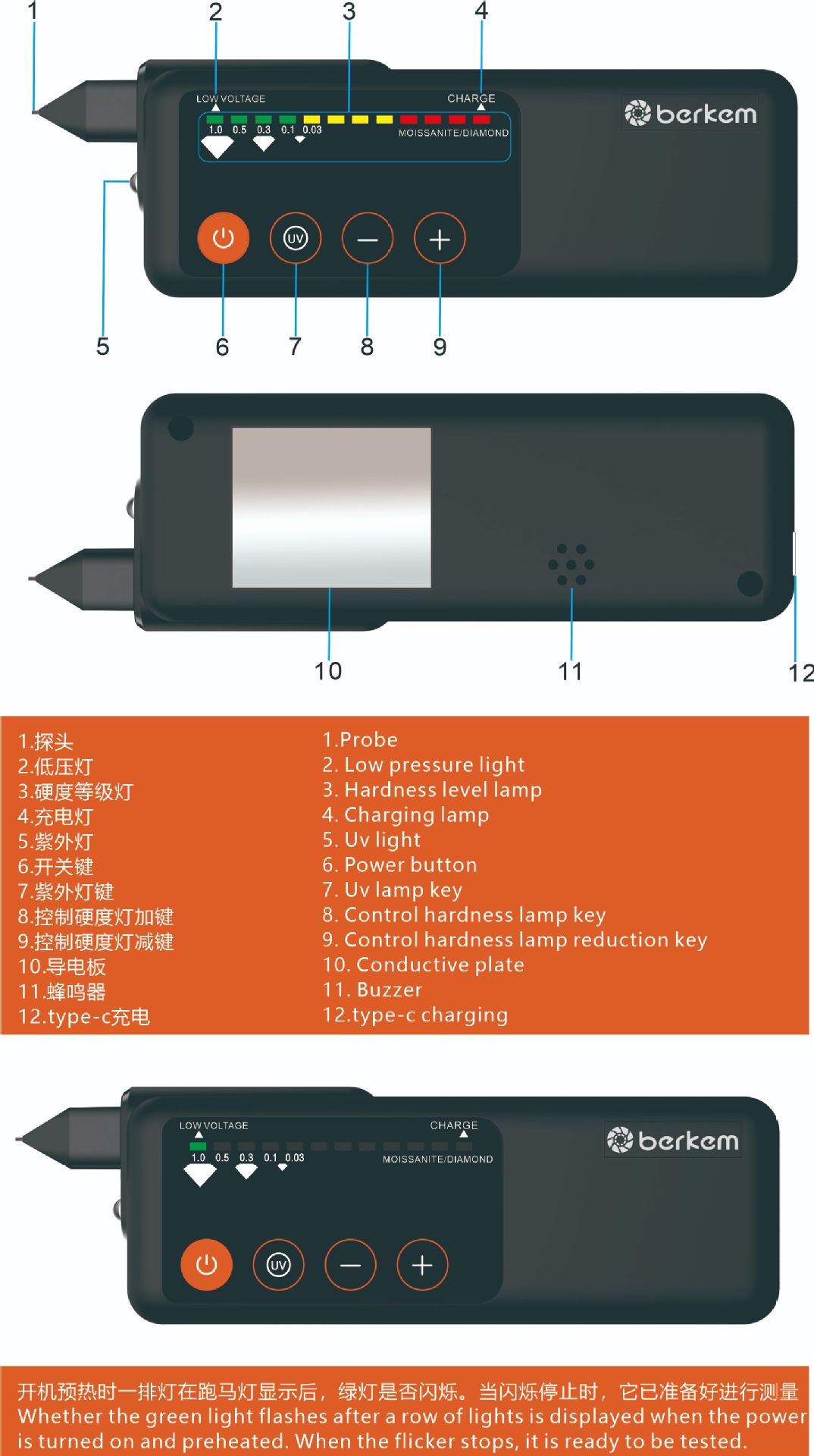 1
2
3
4

LOW VOLTAGE
CHARGE
1.0 0.5 0.3 0.1 0.03
MOISSANITE/DIAMOND

berkem

UV

5
6
7
8
9

10
11
12

1.探头
2.低压灯
3.硬度等级灯
4.充电灯
5.紫外灯
6.开关键
7.紫外灯键
8.控制硬度灯加键
9.控制硬度灯减键
10.导电板
11.蜂鸣器
12.type-c充电

1.Probe
2. Low pressure light
3. Hardness level lamp
4. Charging lamp
5. Uv light
6. Power button
7. Uv lamp key
8. Control hardness lamp key
9. Control hardness lamp reduction key
10. Conductive plate
11. Buzzer
12.type-c charging

LOW VOLTAGE
CHARGE
1.0 0.5 0.3 0.1 0.03
MOISSANITE/DIAMOND

berkem

UV

开机预热时一排灯在跑马灯显示后，绿灯是否闪烁。当闪烁停止时，它已准备好进行测量
Whether the green light flashes after a row of lights is displayed when the power is turned on and preheated. When the flicker stops, it is ready to be tested.