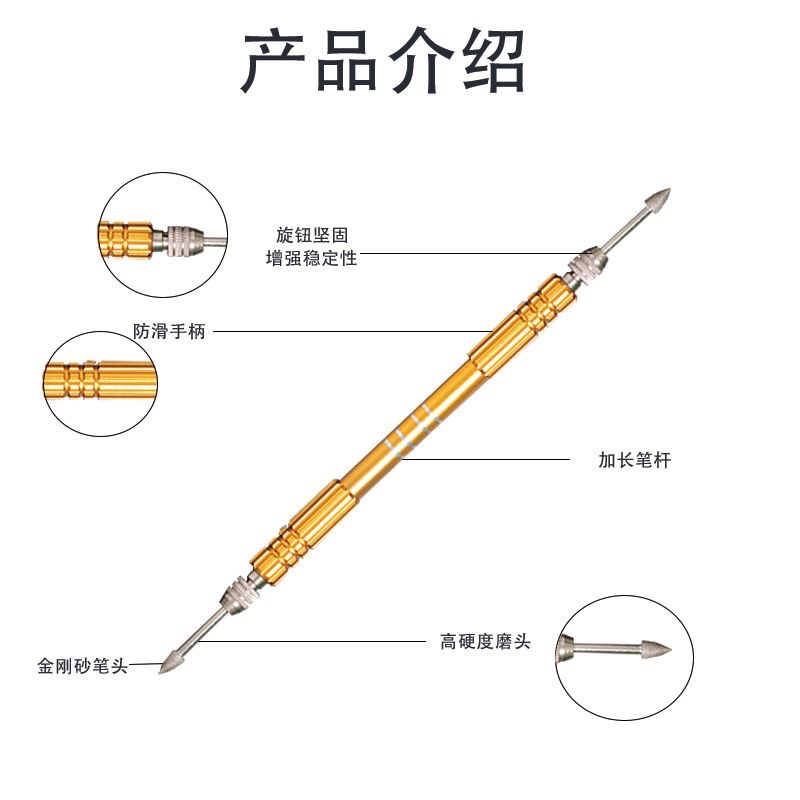 产品介绍

旋钮坚固
增强稳定性

防滑手柄

加长笔杆

高硬度磨头

金刚砂笔头