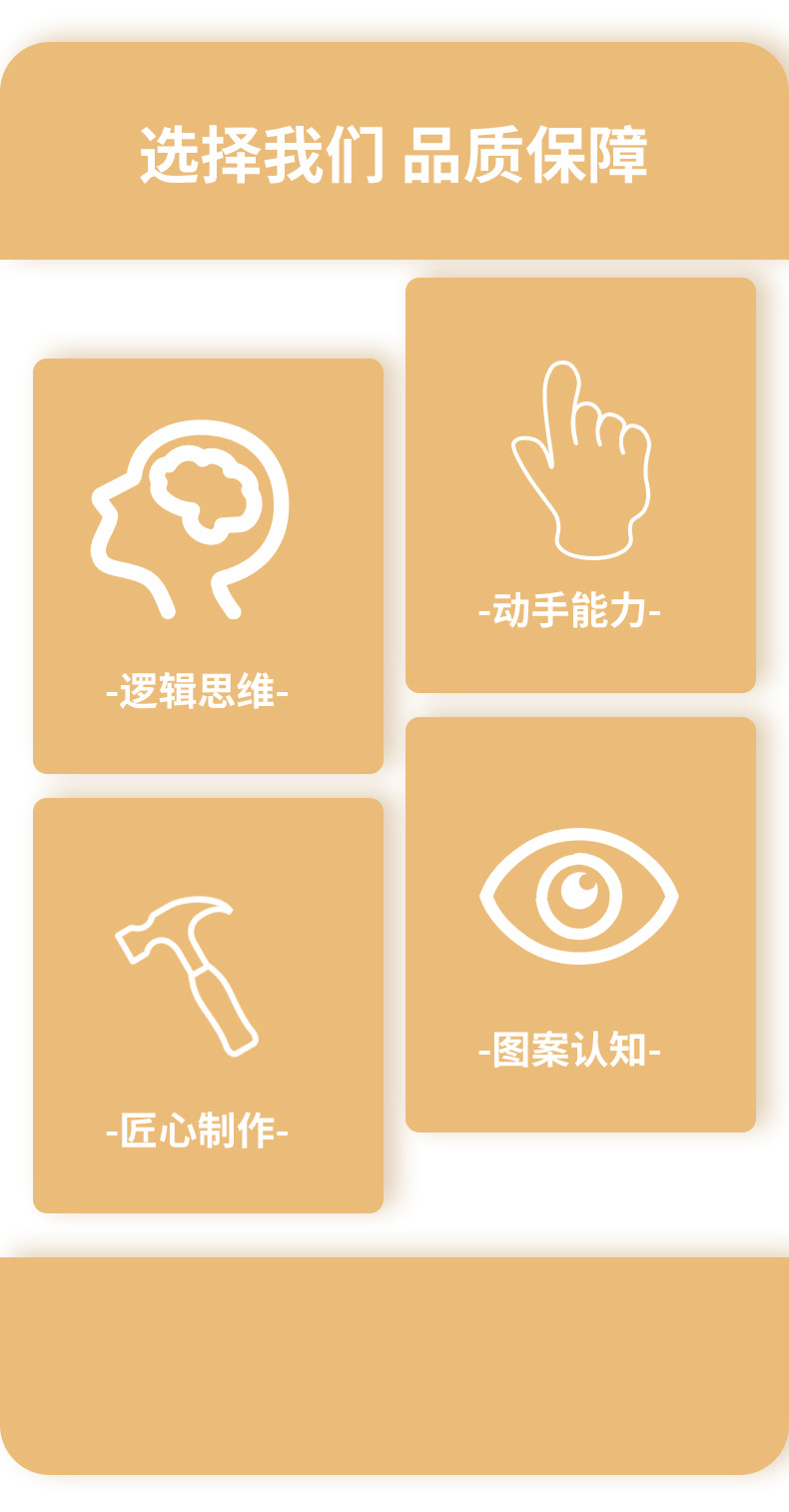 选择我们 品质保障

-逻辑思维-

-匠心制作-

-动手能力-

-图案认知-