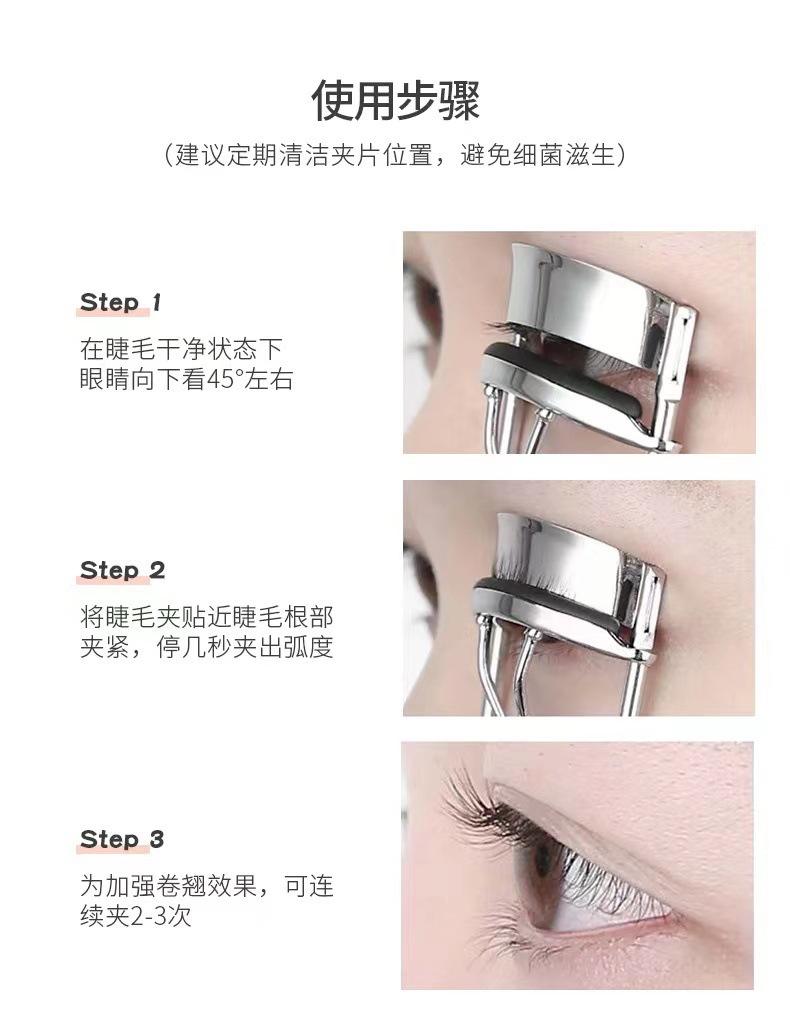 使用步骤

（建议定期清洁夹片位置，避免细菌滋生）

Step 1

在睫毛干净状态下
眼睛向下看45°左右

Step 2

将睫毛夹贴近睫毛根部
夹紧，停几秒夹出弧度

Step 3

为加强卷翘效果，可连续夹2-3次