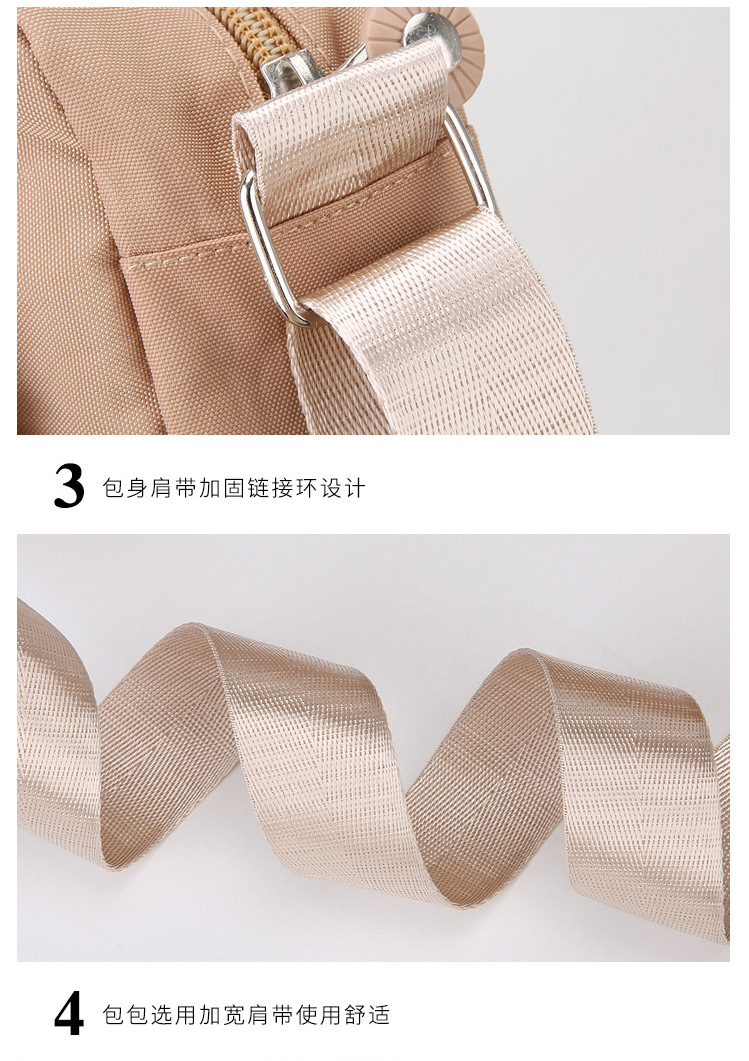 3 包身肩带加固链接环设计

4 包包选用加宽肩带使用舒适