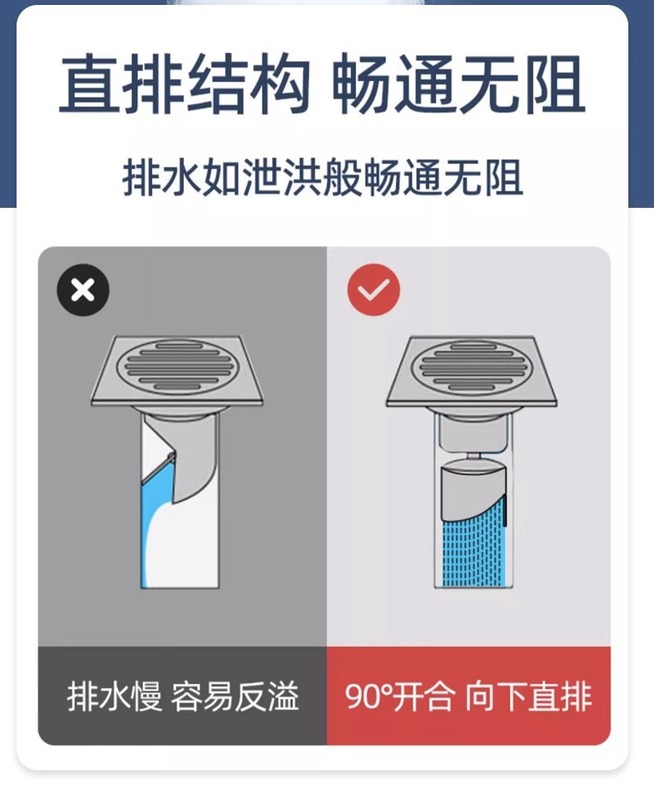 直排结构 畅通无阻

排水如泄洪般畅通无阻

排水慢 容易反溢

90°开合 向下直排