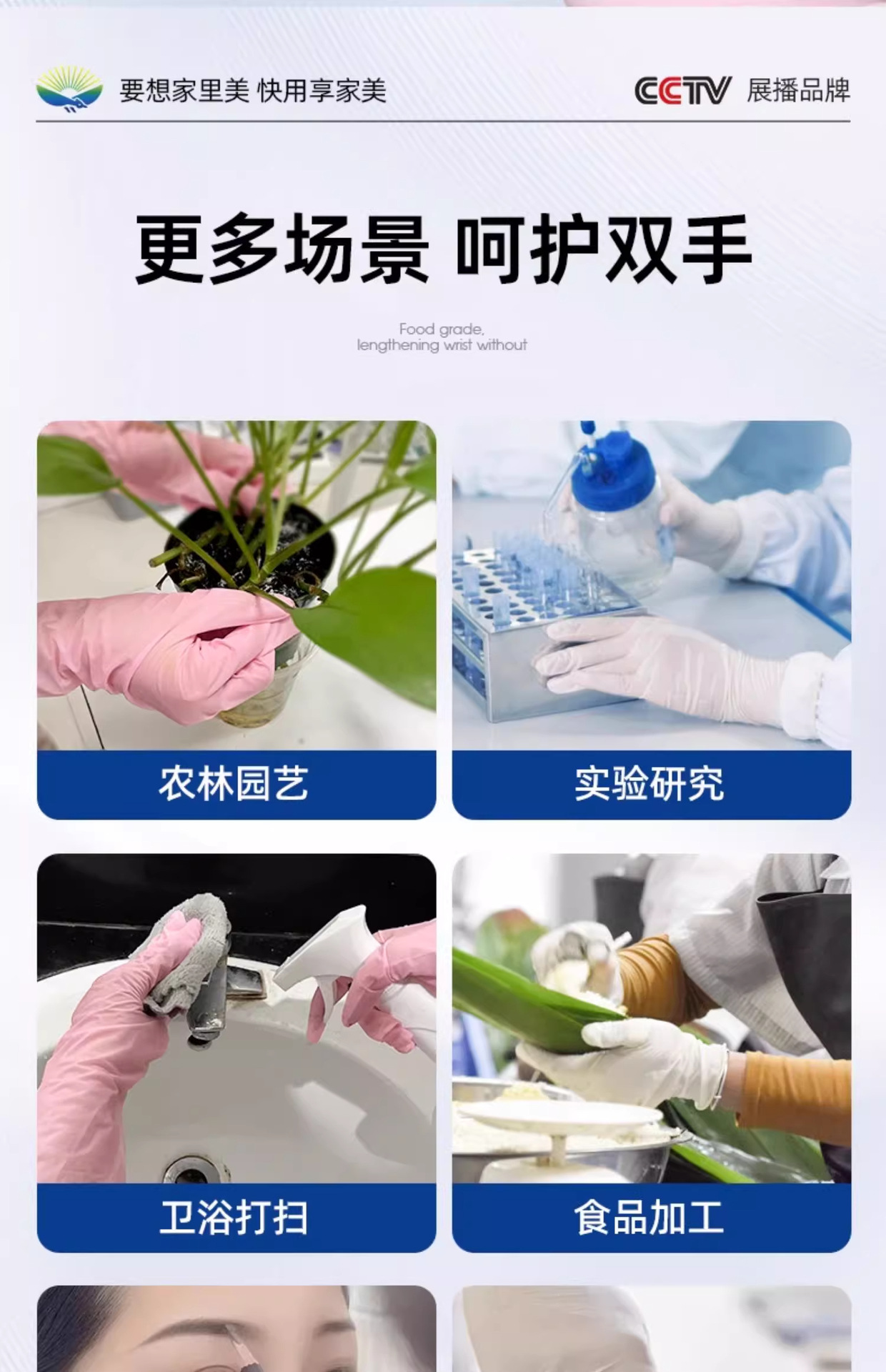 要想家里美 快用享家美

CCTV 展播品牌

更多场景 呵护双手

Food grade,
lengthening wrist without

农林园艺

实验研究

卫浴打扫

食品加工