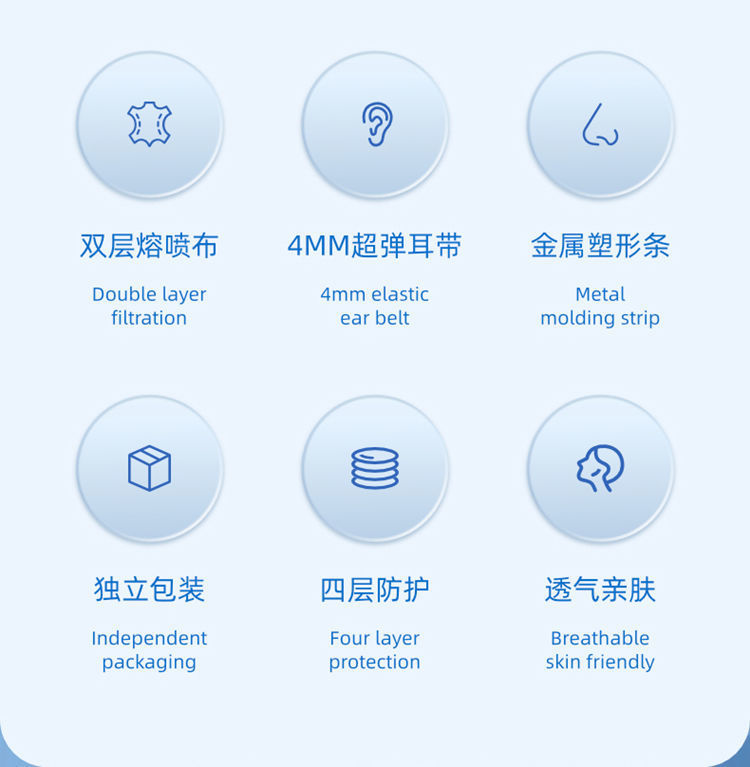 双层熔喷布

Double layer
filtration

4MM超弹耳带

4mm elastic
ear belt

金属塑形条

Metal
molding strip

独立包装

Independent
packaging

四层防护

Four layer
protection

透气亲肤

Breathable
skin friendly