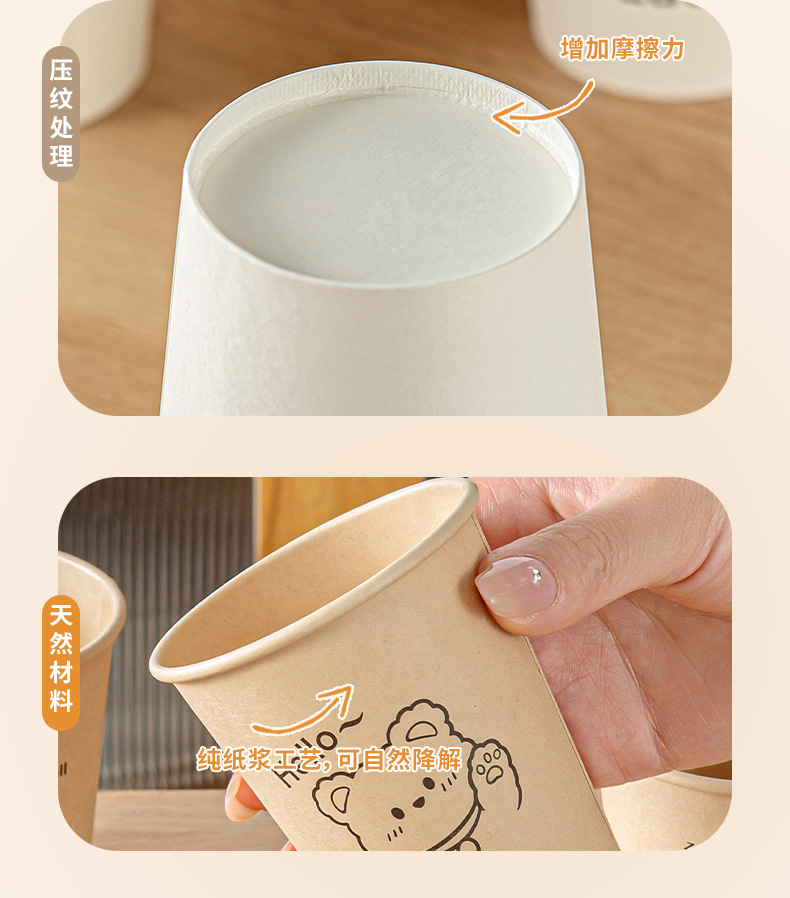 压纹处理

增加摩擦力

天然材料

纯纸浆工艺，可自然降解

hello~