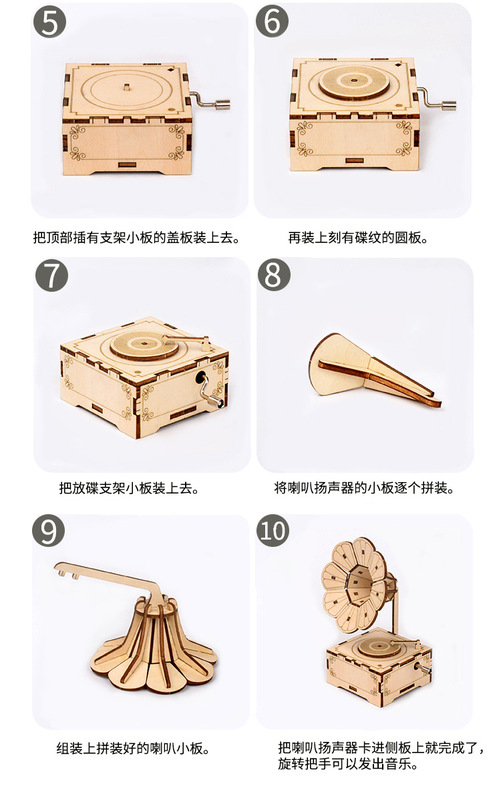 5

把顶部插有支架小板的盖板装上去。

6

再装上刻有碟纹的圆板。

7

把放碟支架小板装上去。

8

将喇叭扬声器的小板逐个拼装。

9

组装上拼装好的喇叭小板。

10

把喇叭扬声器卡进侧板上就完成了，旋转把手可以发出音乐。