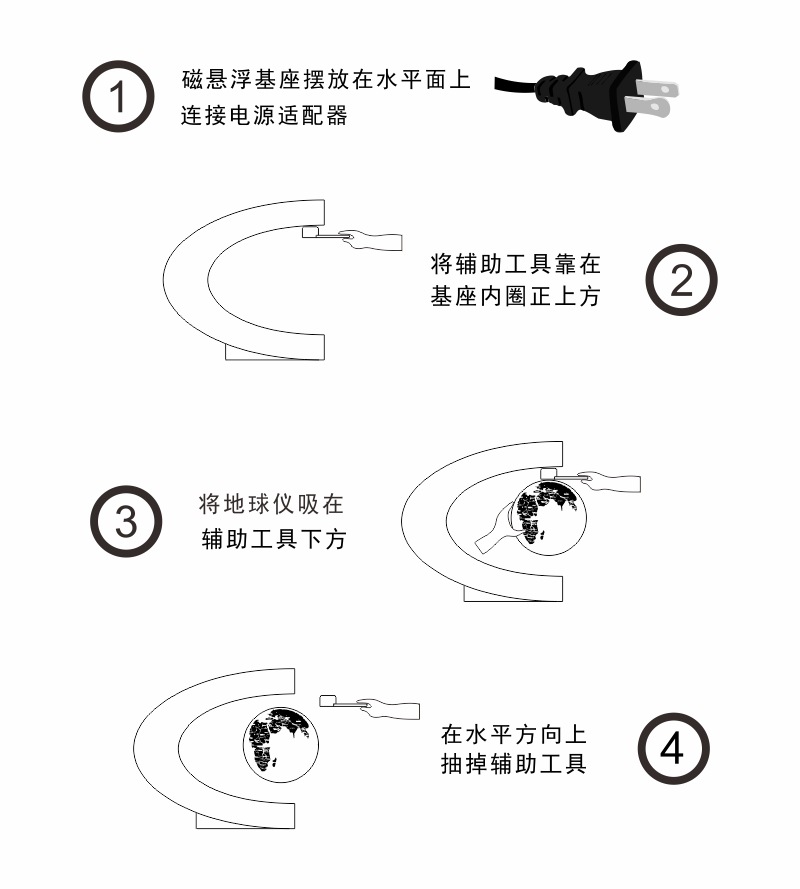 1
磁悬浮基座摆放在水平面上
连接电源适配器

将辅助工具靠在
基座内圈正上方
2

3
将地球仪吸在
辅助工具下方

在水平方向上
抽掉辅助工具
4