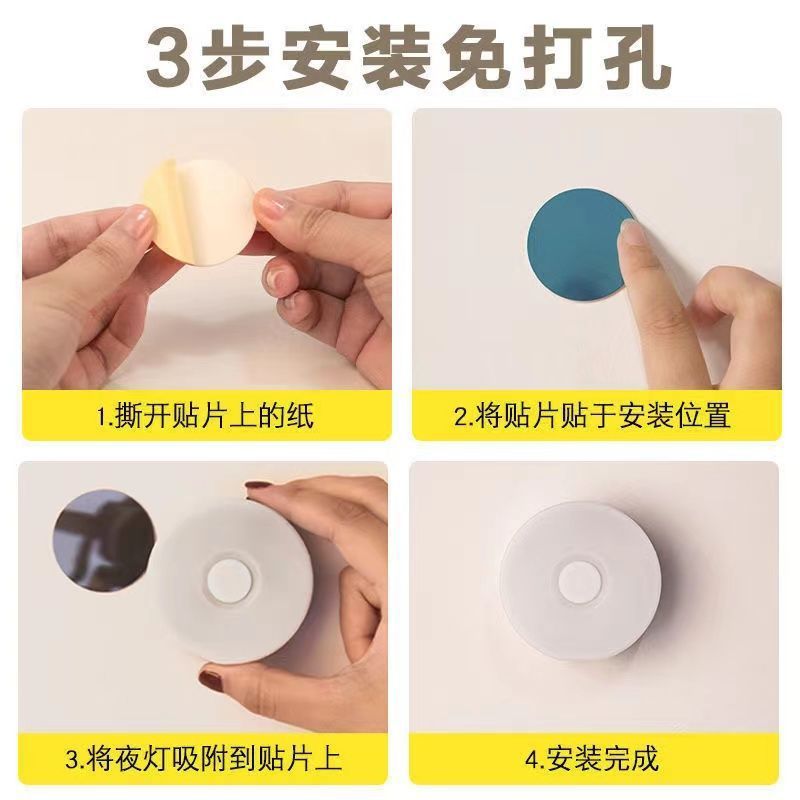 3步安装免打孔

1.撕开贴片上的纸

2.将贴片贴于安装位置

3.将夜灯吸附到贴片上

4.安装完成