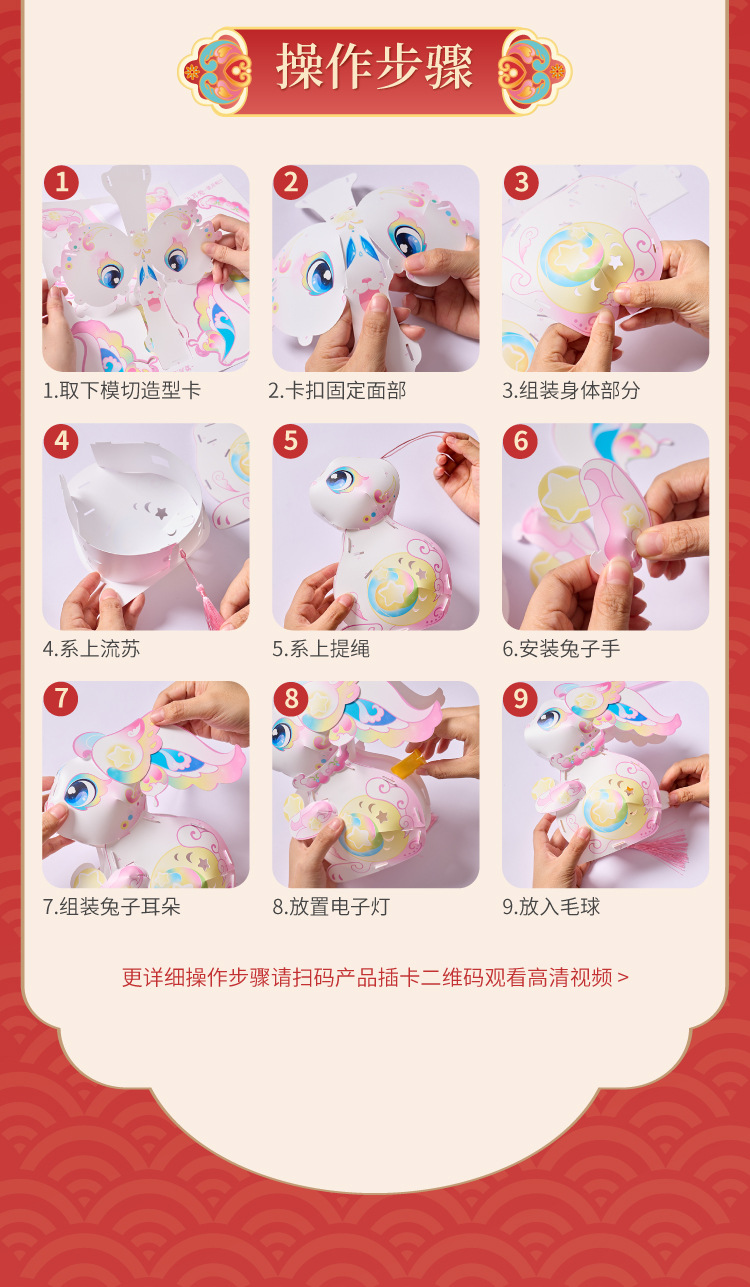 操作步骤

1
1.取下模切造型卡

2
2.卡扣固定面部

3
3.组装身体部分

4
4.系上流苏

5
5.系上提绳

6
6.安装兔子手

7
7.组装兔子耳朵

8
8.放置电子灯

9
9.放入毛球

更详细操作步骤请扫码产品插卡二维码观看高清视频 >