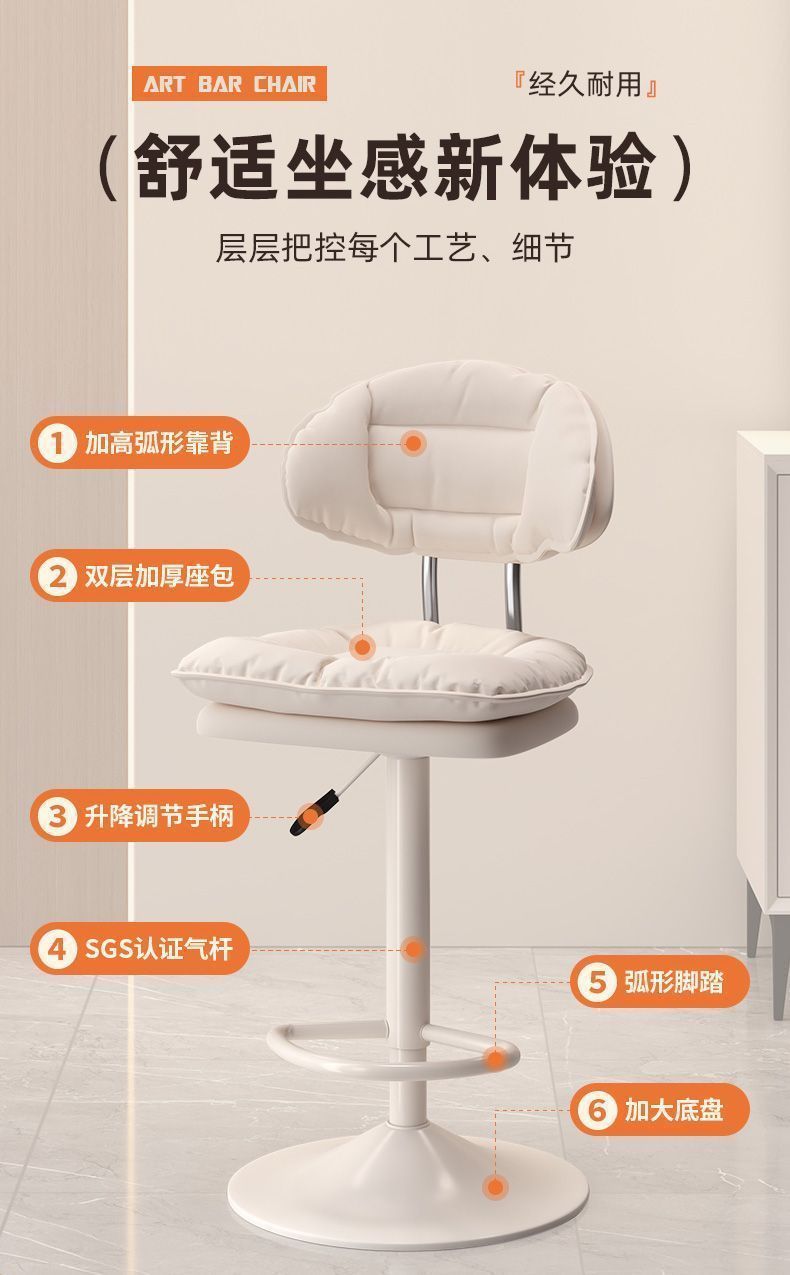 ART BAR CHAIR

『经久耐用』

（舒适坐感新体验）

层层把控每个工艺、细节

1 加高弧形靠背

2 双层加厚座包

3 升降调节手柄

4 SGS认证气杆

5 弧形脚踏

6 加大底盘